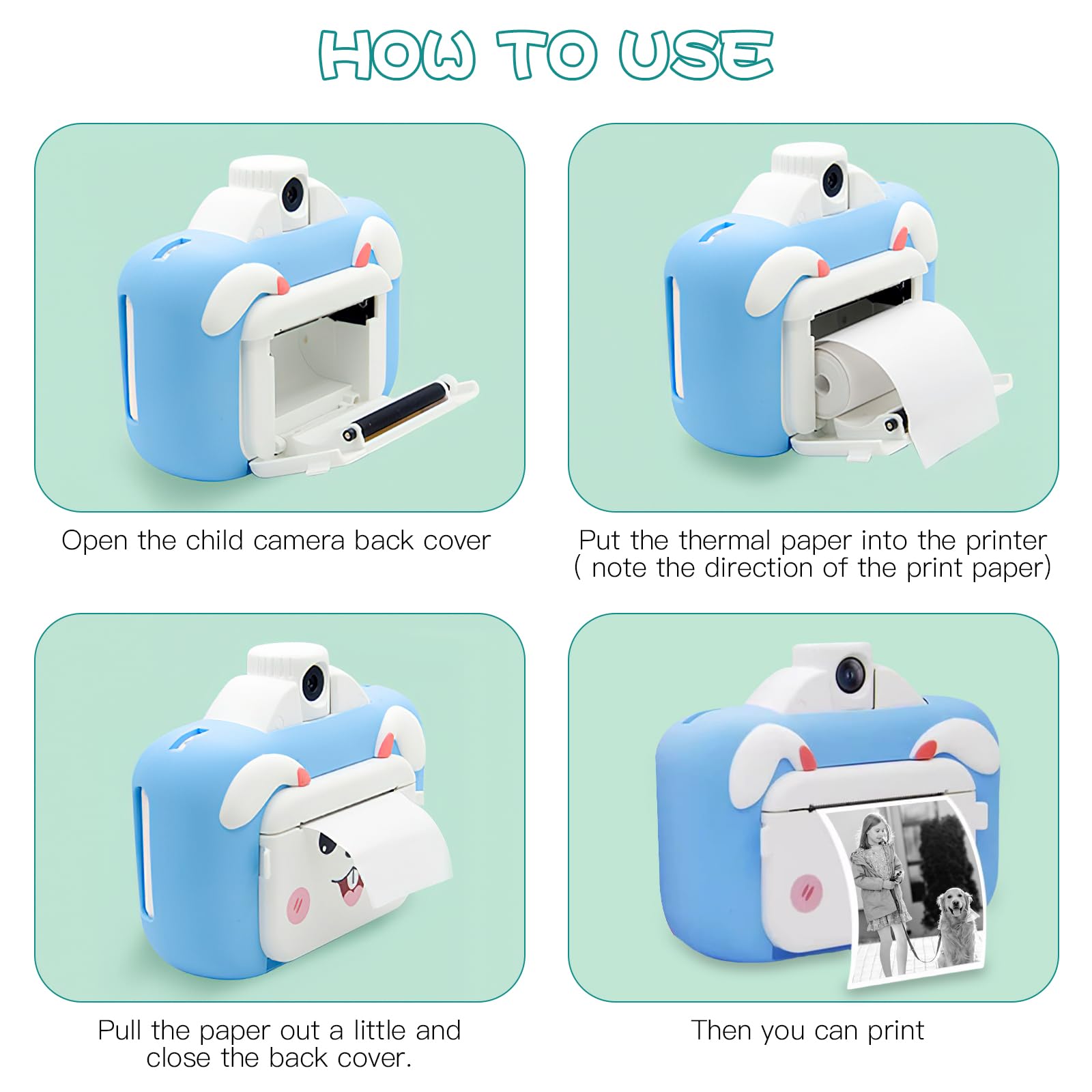 HOW TO USE

Open the child camera back cover

Put the thermal paper into the printer ( note the direction of the print paper)

Pull the paper out a little and close the back cover.

Then you can print