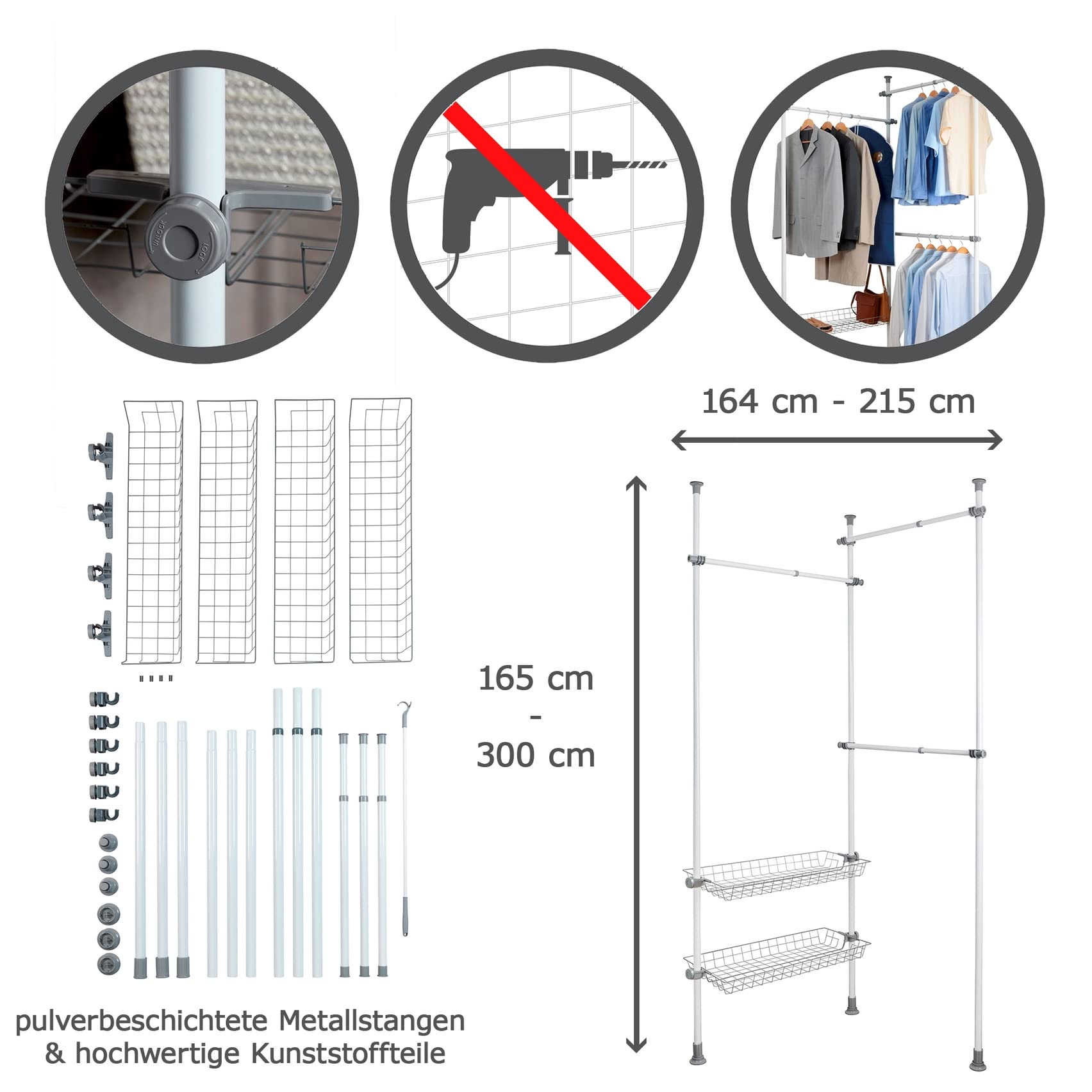 UNLOCK
LOCK

164 cm - 215 cm

165 cm
-
300 cm

pulverbeschichtete Metallstangen
& hochwertige Kunststoffteile