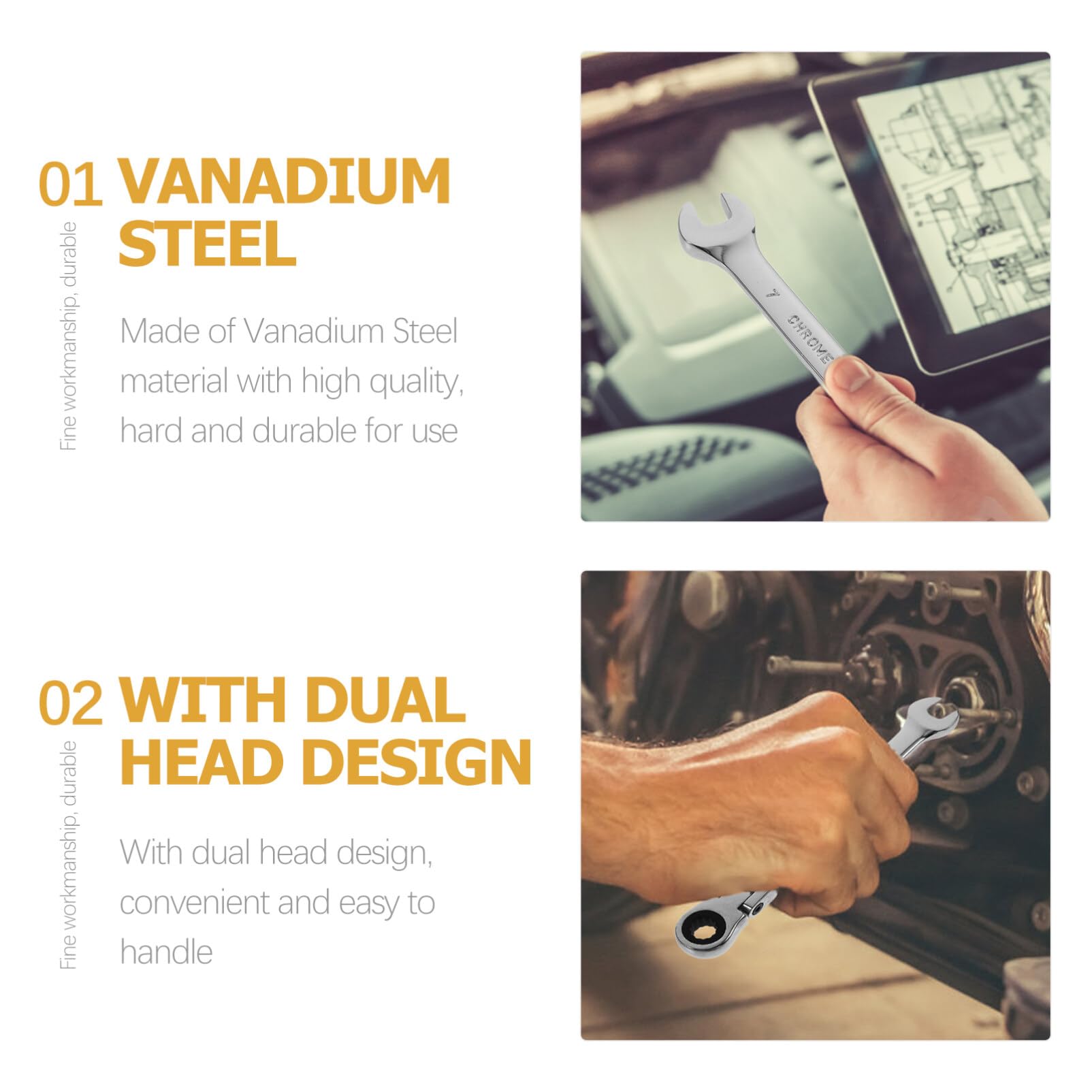 01 VANADIUM STEEL

Fine workmanship, durable

Made of Vanadium Steel material with high quality, hard and durable for use

7
CHROME

02 WITH DUAL HEAD DESIGN

Fine workmanship, durable

With dual head design, convenient and easy to handle