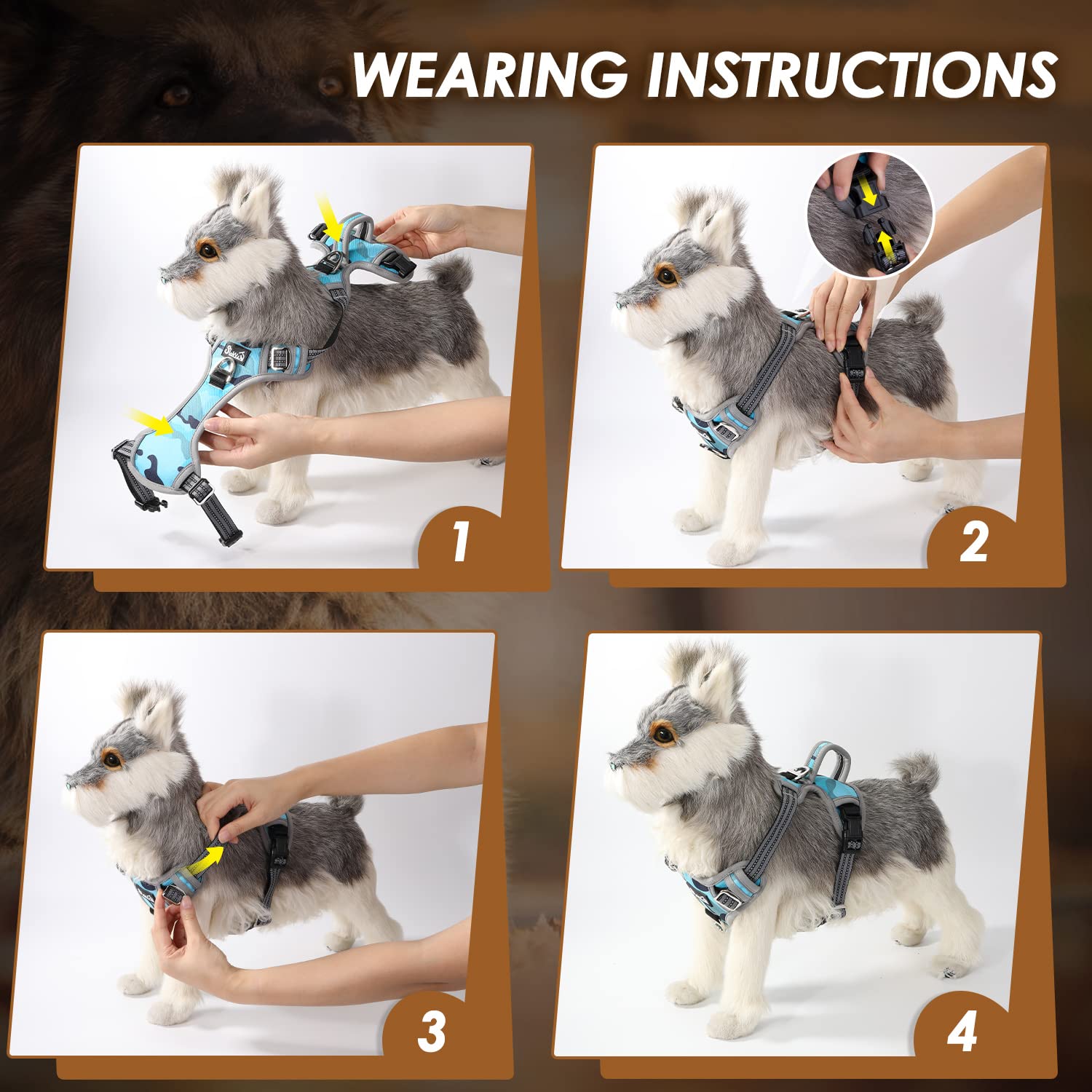 WEARING INSTRUCTIONS

1

2

3

4