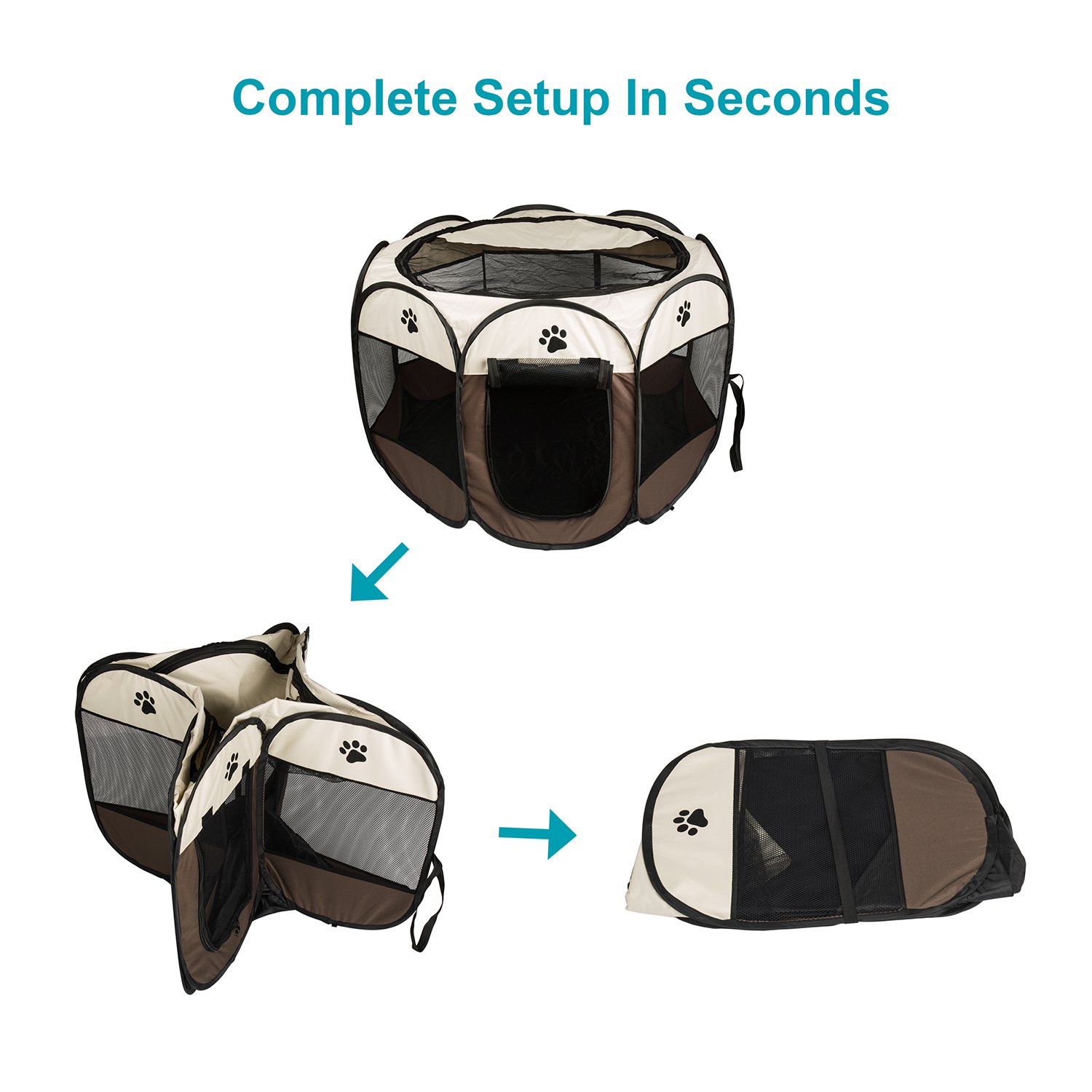 Complete Setup In Seconds