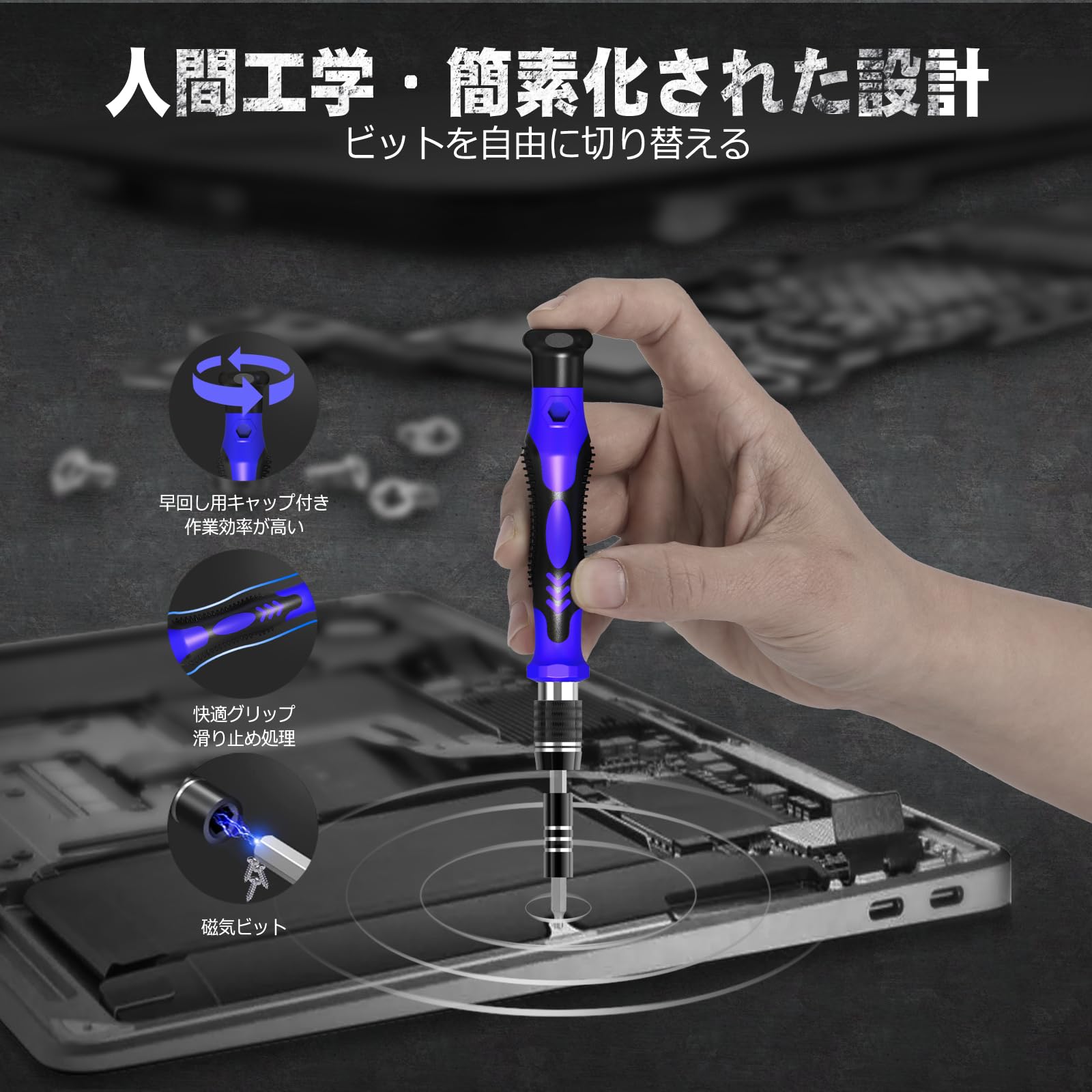 人間工学・簡素化された設計
ビットを自由に切り替える

早回し用キャップ付き
作業効率が高い

快適グリップ
滑り止め処理

磁気ビット