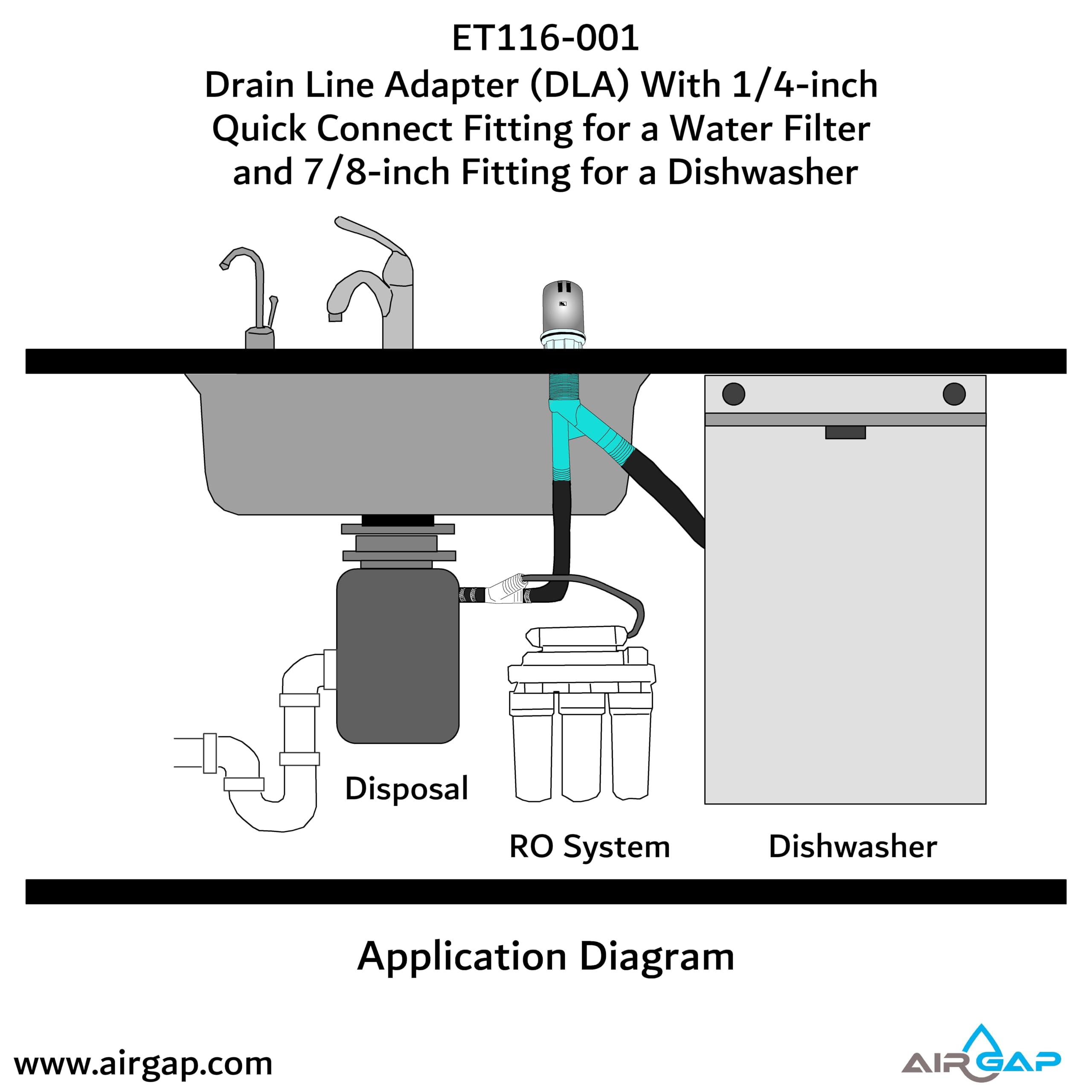 ET116-001
Drain Line Adapter (DLA) With 1/4-inch Quick Connect Fitting for a Water Filter and 7/8-inch Fitting for a Dishwasher

Disposal

RO System

Dishwasher

Application Diagram

www.airgap.com

AIRGAP