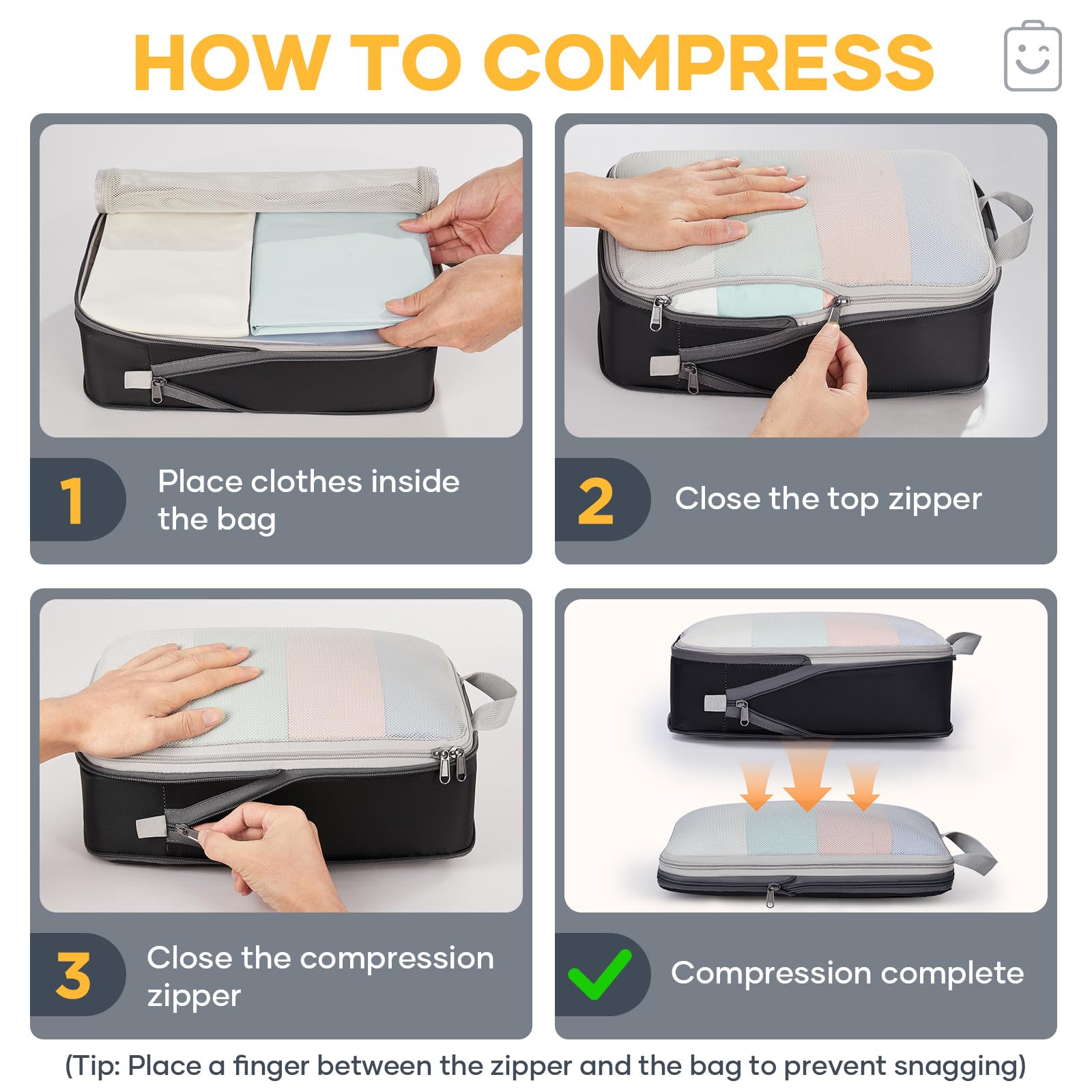 HOW TO COMPRESS

1 Place clothes inside the bag

2 Close the top zipper

3 Close the compression zipper

Compression complete

(Tip: Place a finger between the zipper and the bag to prevent snagging)