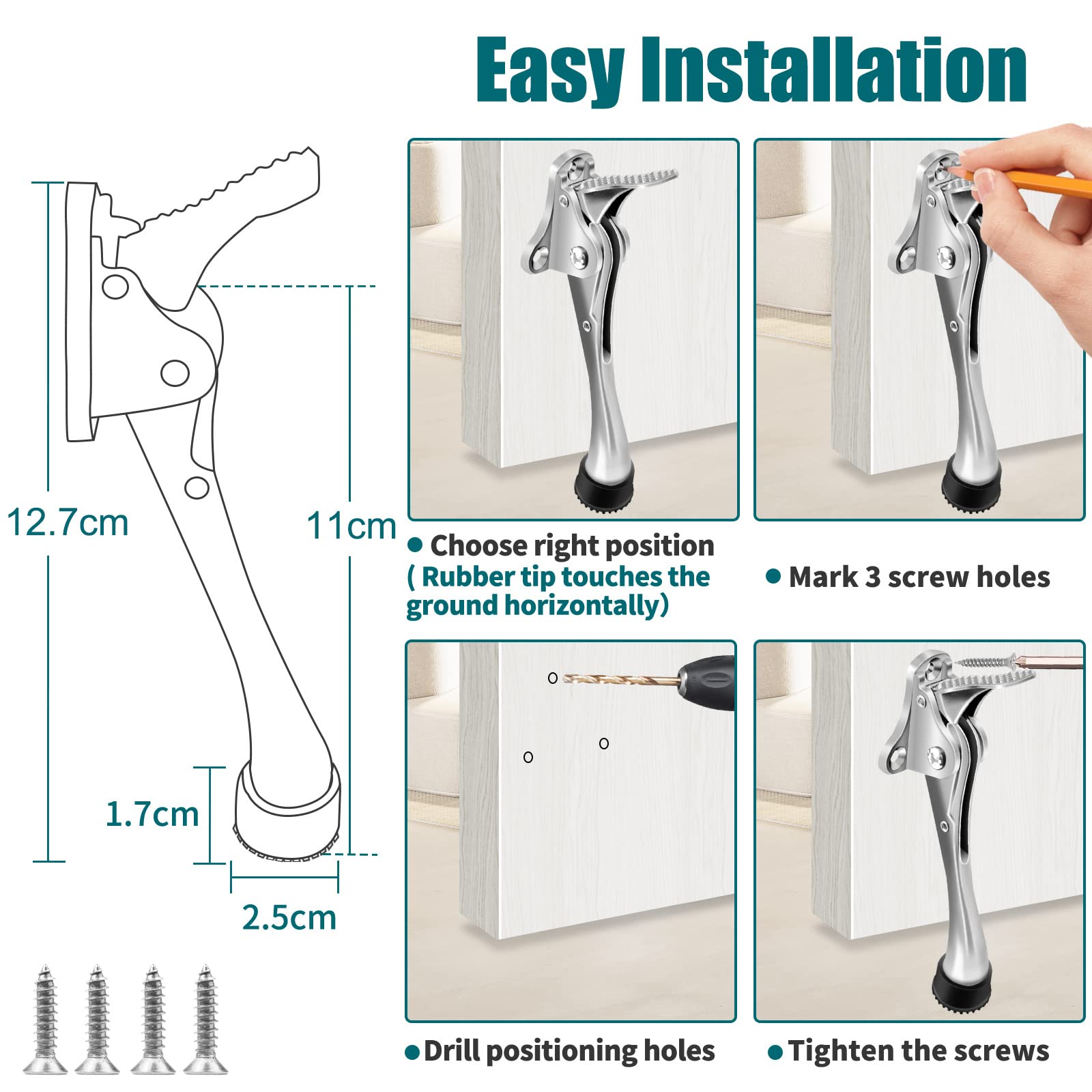 Easy Installation

12.7cm

11cm

1.7cm

2.5cm

● Choose right position ( Rubber tip touches the ground horizontally)

● Mark 3 screw holes

● Drill positioning holes

● Tighten the screws