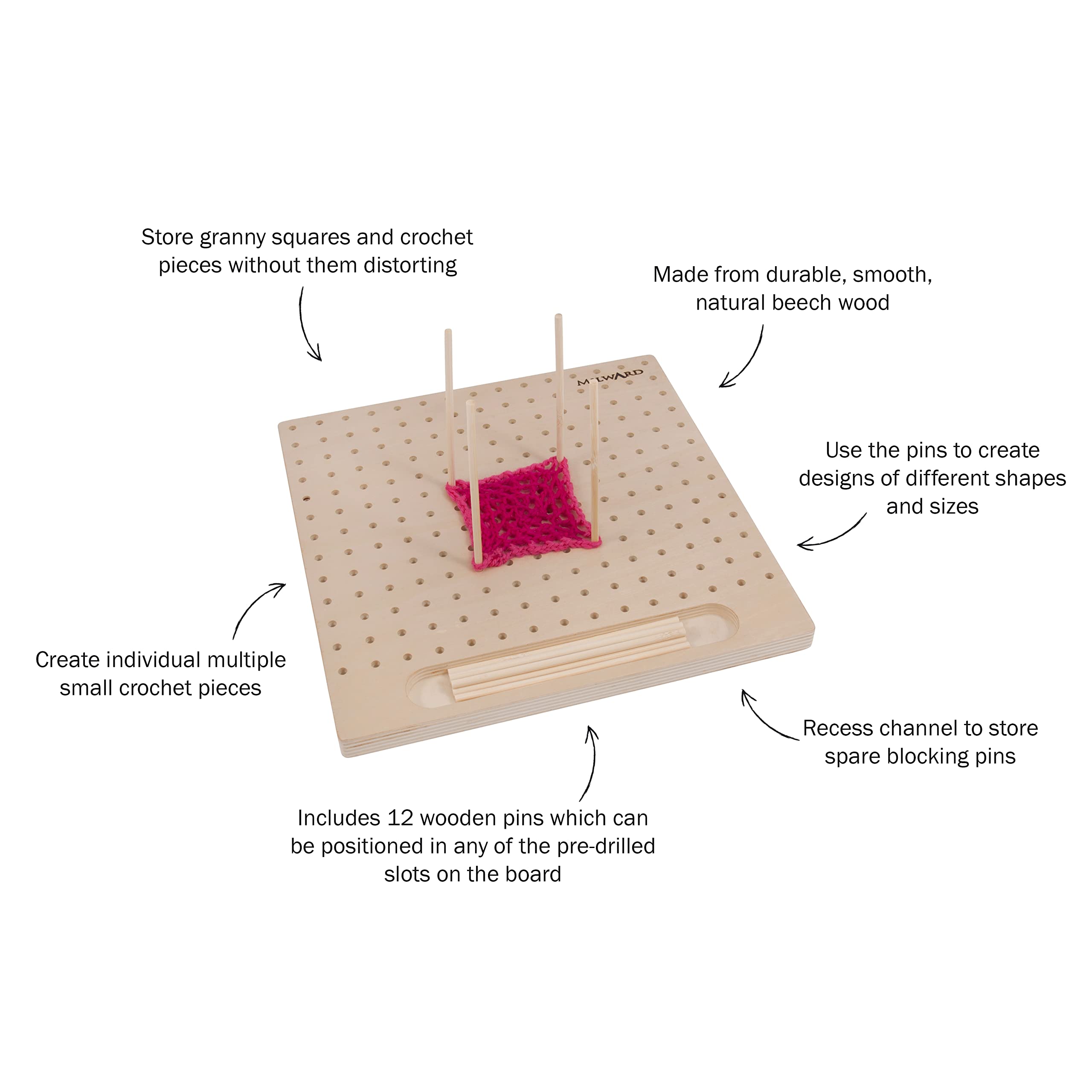 Store granny squares and crochet pieces without them distorting

Made from durable, smooth, natural beech wood

MILWARD

Use the pins to create designs of different shapes and sizes

Create individual multiple small crochet pieces

Recess channel to store spare blocking pins

Includes 12 wooden pins which can be positioned in any of the pre-drilled slots on the board