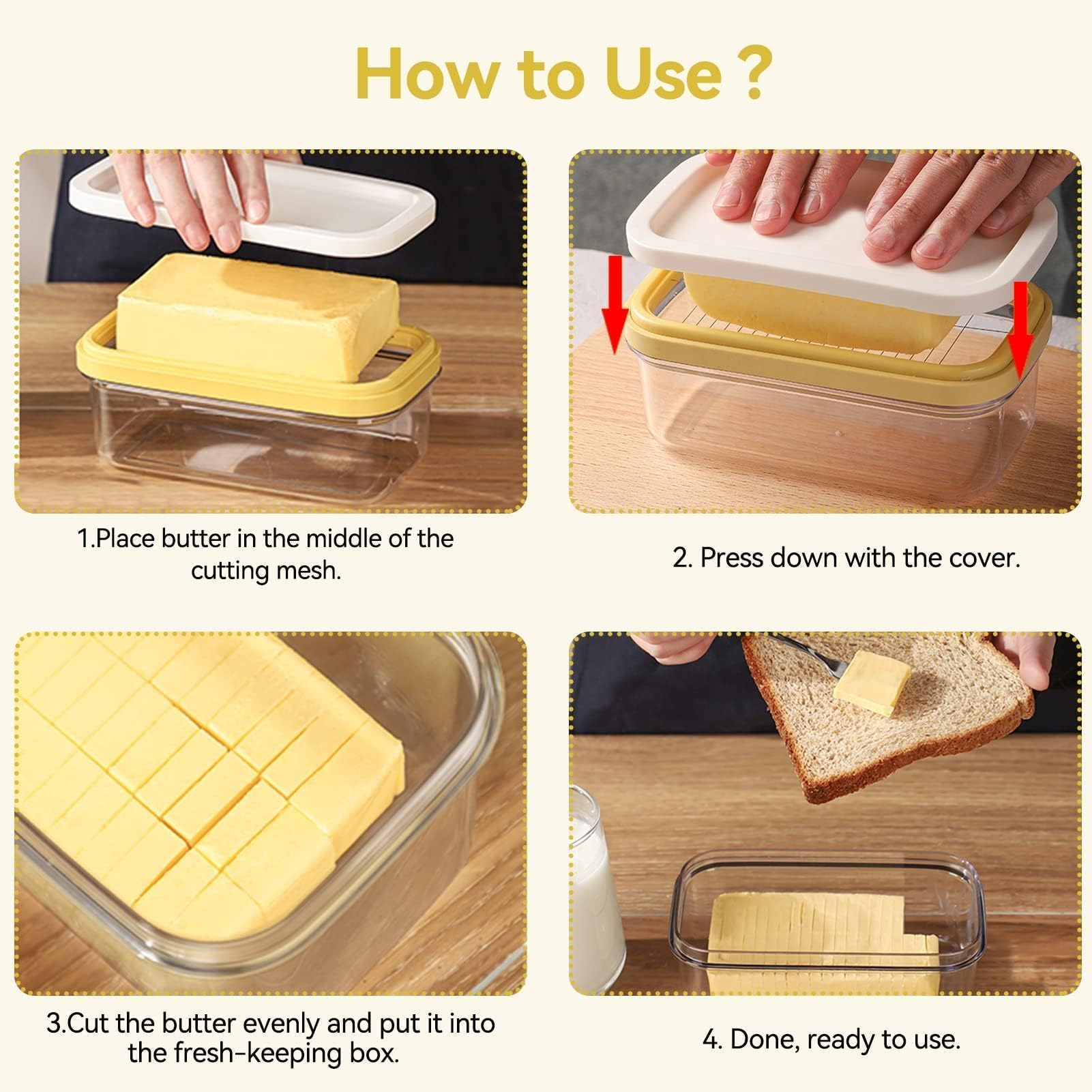 How to Use ?

1.Place butter in the middle of the cutting mesh.

2. Press down with the cover.

3.Cut the butter evenly and put it into the fresh-keeping box.

4. Done, ready to use.