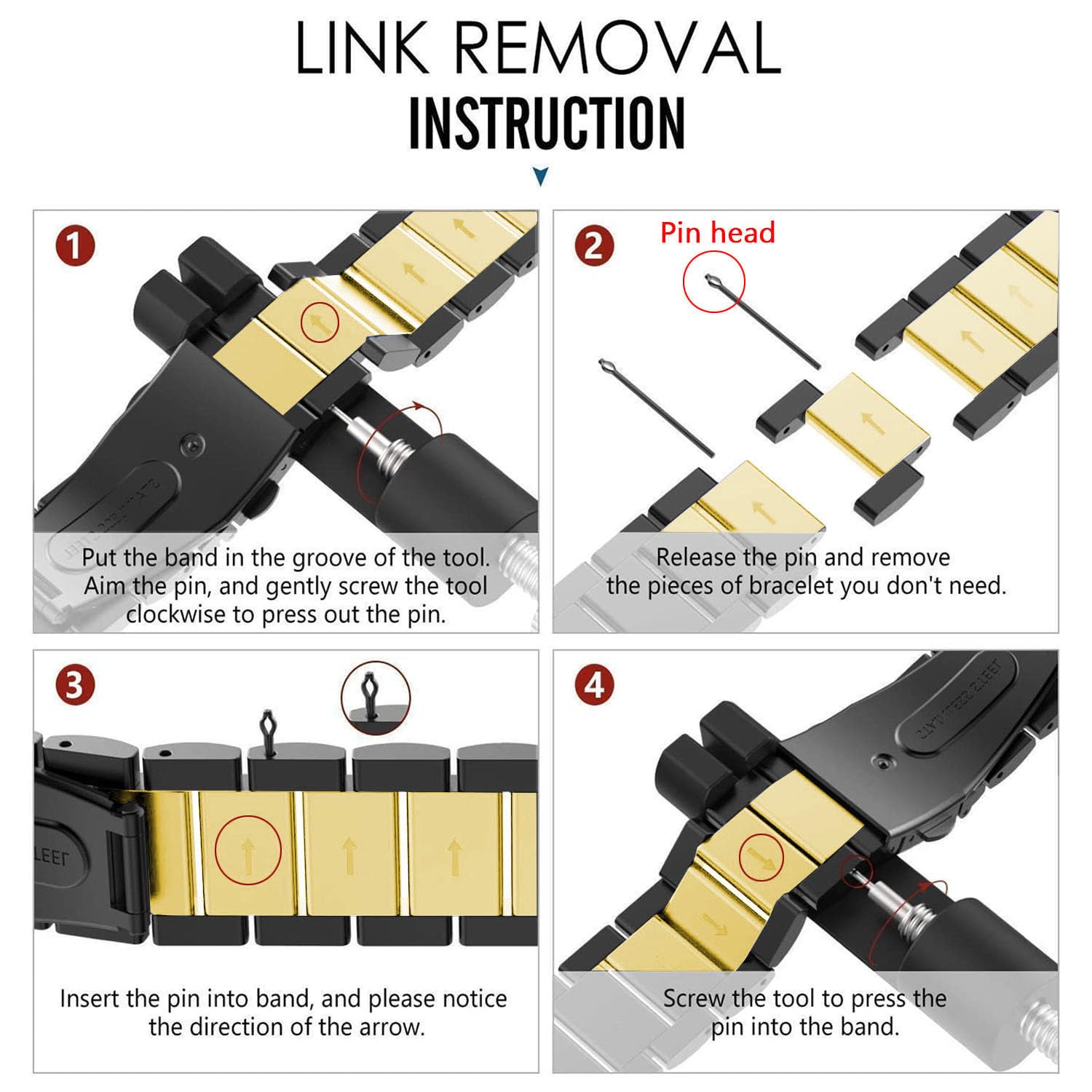 LINK REMOVAL
INSTRUCTION

1
Put the band in the groove of the tool. Aim the pin, and gently screw the tool clockwise to press out the pin.

2
Pin head
Release the pin and remove the pieces of bracelet you don't need.

3
Insert the pin into band, and please notice the direction of the arrow.

4
Screw the tool to press the pin into the band.