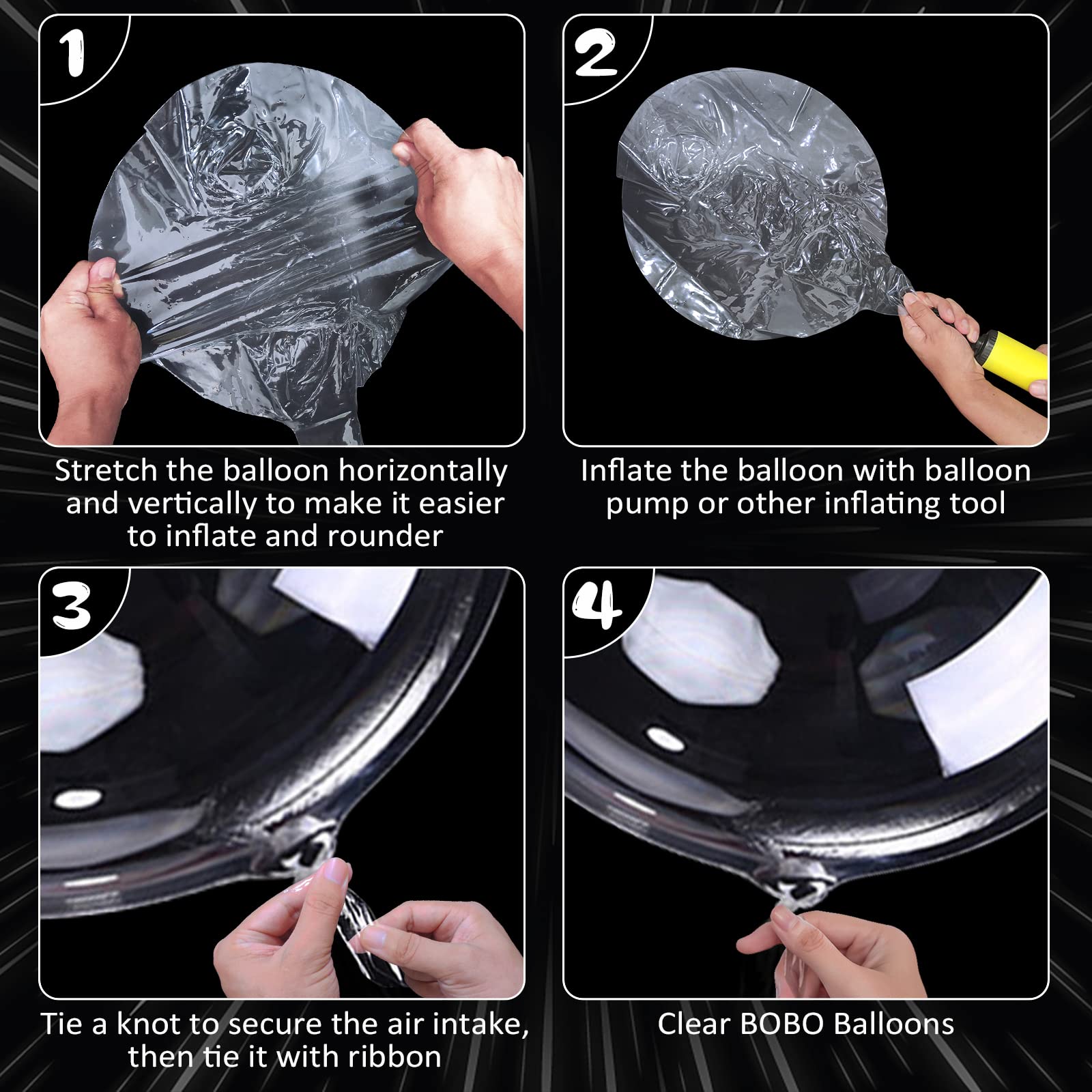 1

Stretch the balloon horizontally and vertically to make it easier to inflate and rounder

2

Inflate the balloon with balloon pump or other inflating tool

3

Tie a knot to secure the air intake, then tie it with ribbon

4

Clear BOBO Balloons