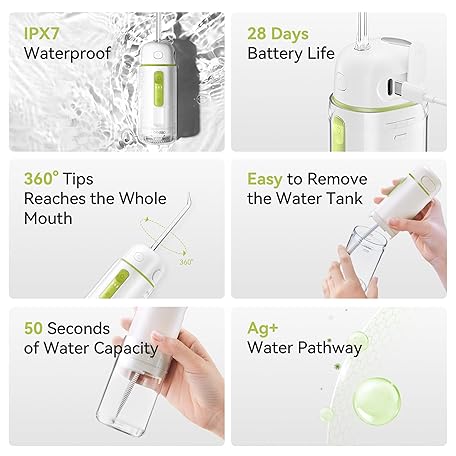 IPX7
Waterproof

28 Days
Battery Life

360° Tips
Reaches the Whole Mouth

360°

Easy to Remove the Water Tank

50 Seconds
of Water Capacity

Ag+
Water Pathway