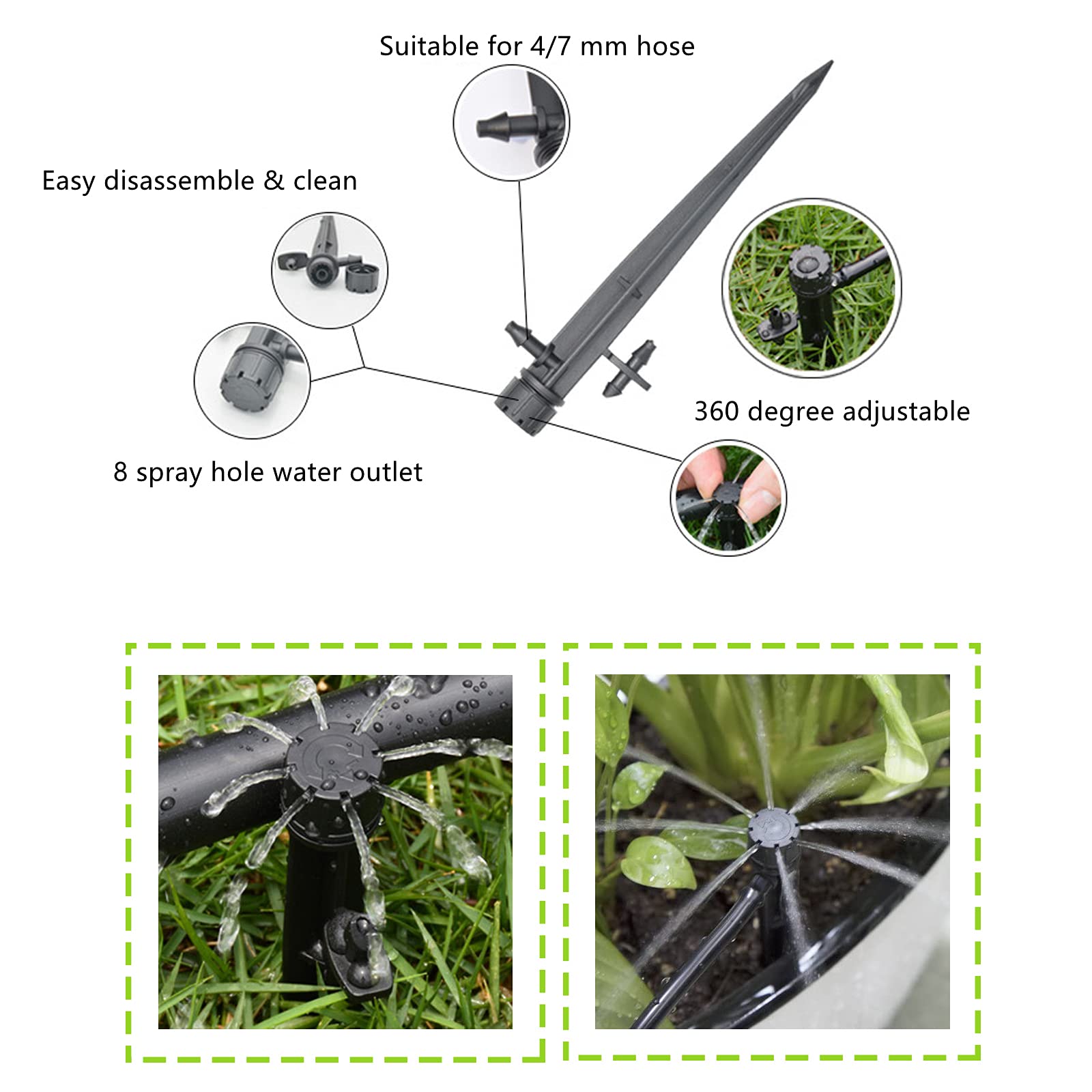 Suitable for 4/7 mm hose

Easy disassemble & clean

360 degree adjustable

8 spray hole water outlet