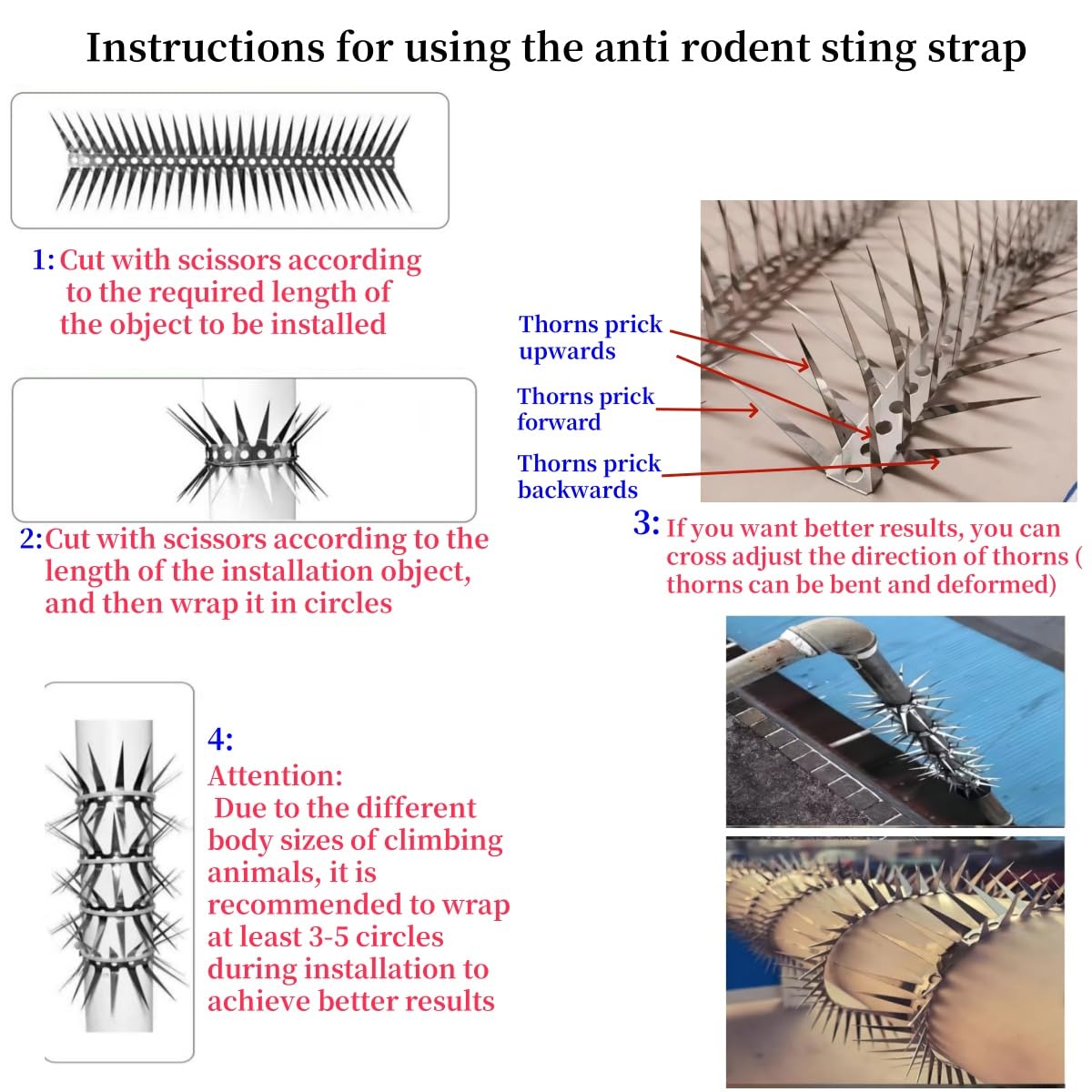 Instructions for using the anti rodent sting strap

1: Cut with scissors according to the required length of the object to be installed

2: Cut with scissors according to the length of the installation object, and then wrap it in circles

Thorns prick upwards

Thorns prick forward

Thorns prick backwards

3: If you want better results, you can cross adjust the direction of thorns ( thorns can be bent and deformed)

4:
Attention:
Due to the different body sizes of climbing animals, it is recommended to wrap at least 3-5 circles during installation to achieve better results