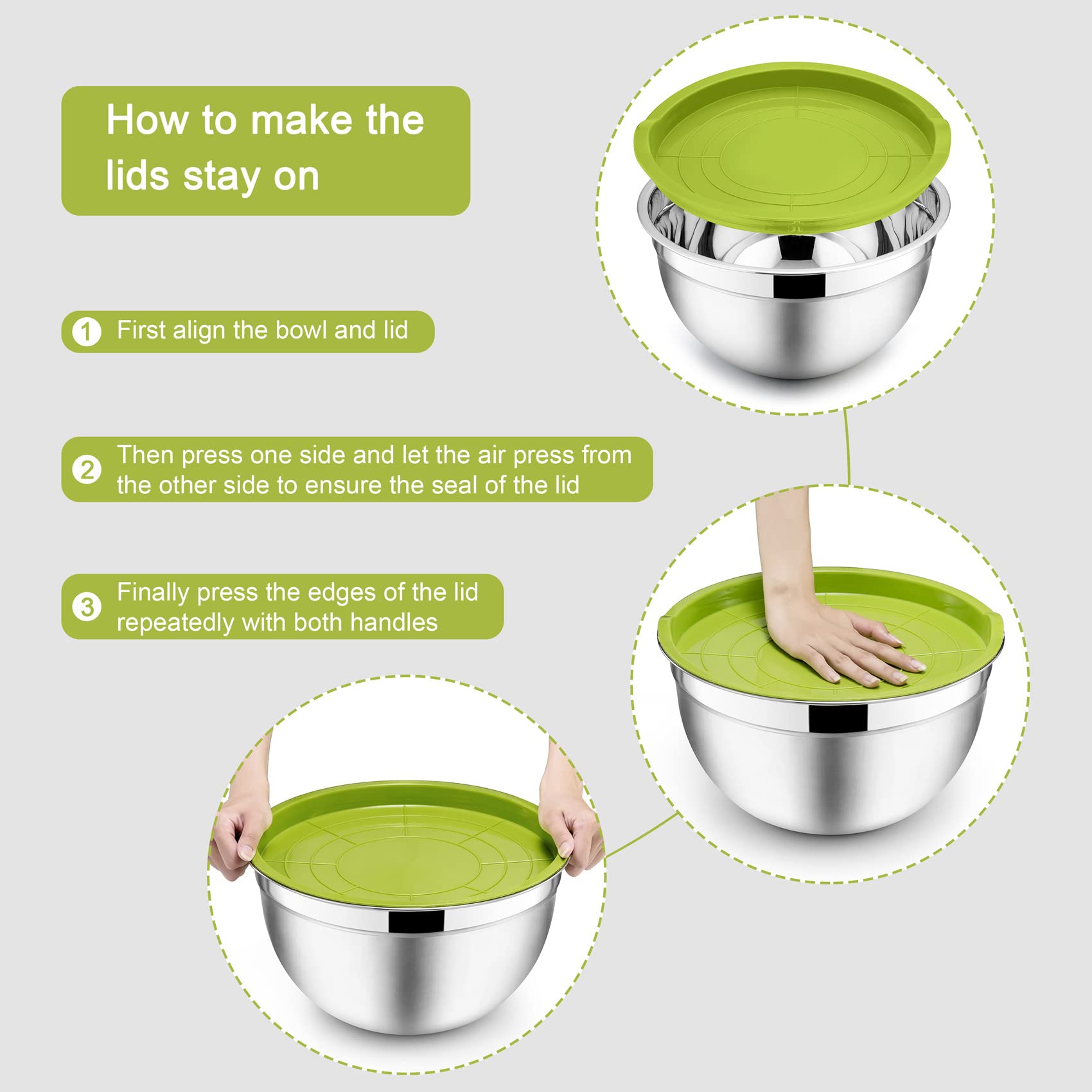 How to make the lids stay on

1 First align the bowl and lid

2 Then press one side and let the air press from the other side to ensure the seal of the lid

3 Finally press the edges of the lid repeatedly with both handles