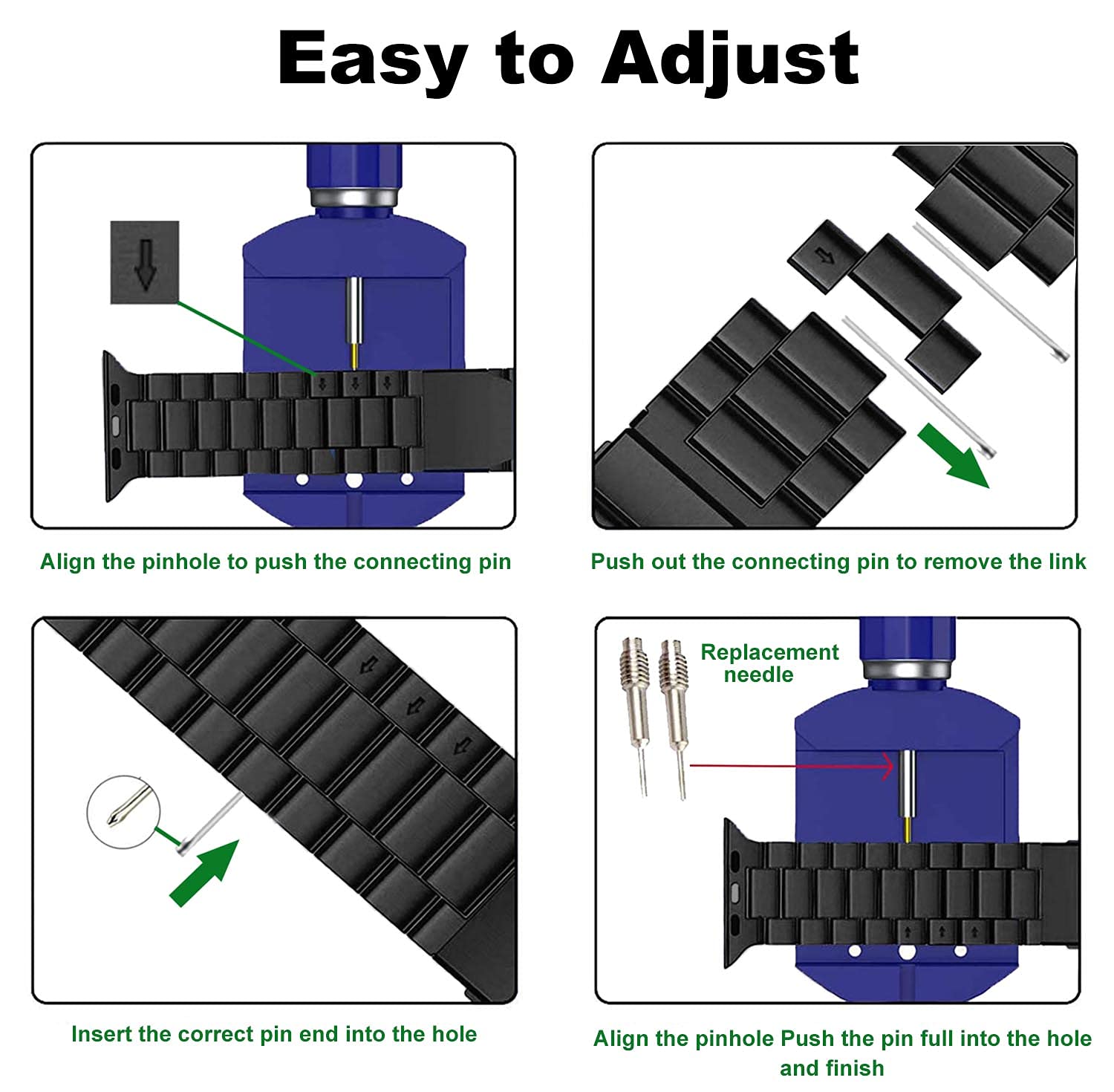 Easy to Adjust

Align the pinhole to push the connecting pin

Push out the connecting pin to remove the link

Insert the correct pin end into the hole

Replacement needle

Align the pinhole Push the pin full into the hole and finish