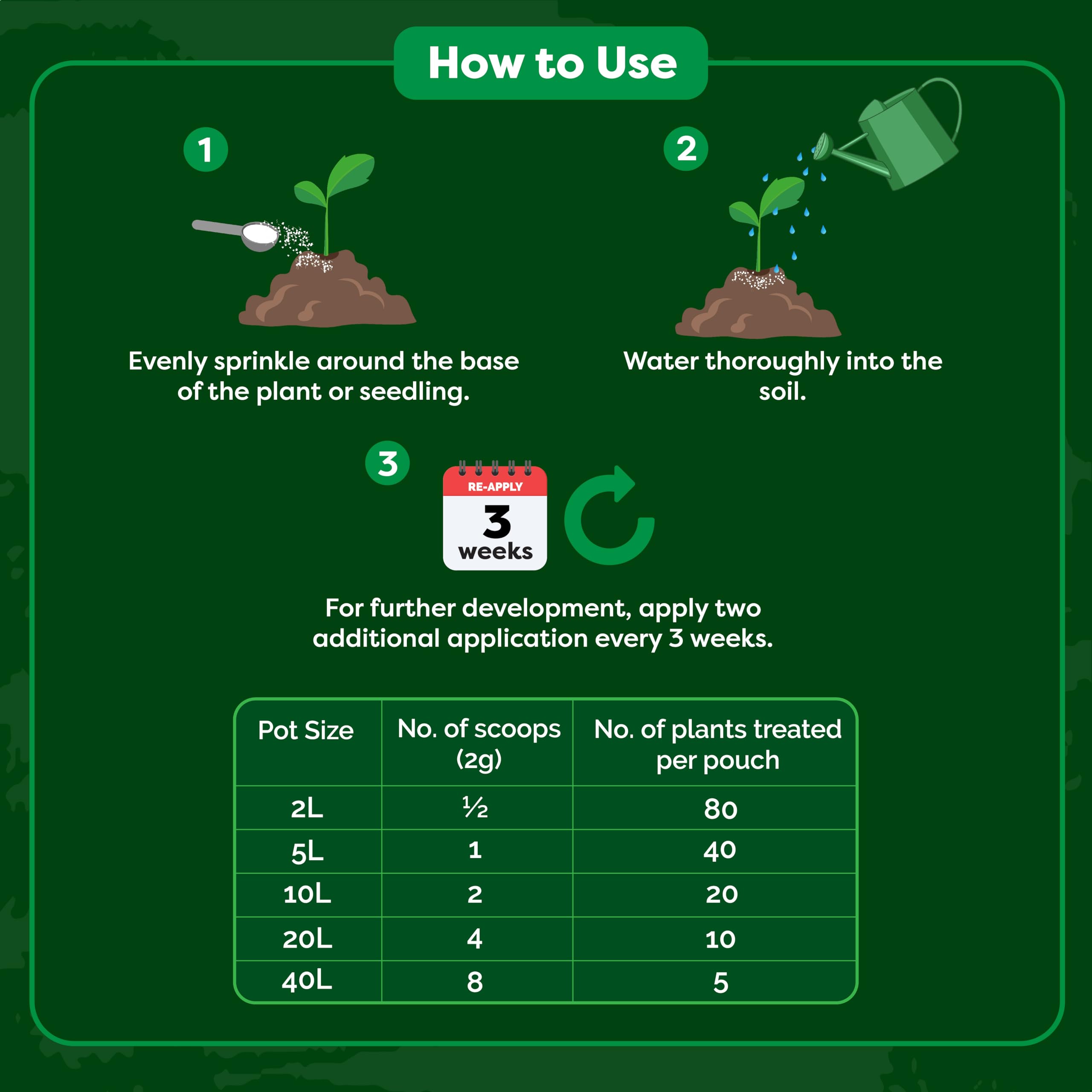 How to Use

1

Evenly sprinkle around the base of the plant or seedling.

2

Water thoroughly into the soil.

3

RE-APPLY
3
weeks

For further development, apply two additional application every 3 weeks.

| Pot Size | No. of scoops (2g) | No. of plants treated per pouch |
|---|---|---|
| 2L | ½ | 80 |
| 5L | 1 | 40 |
| 10L | 2 | 20 |
| 20L | 4 | 10 |
| 40L | 8 | 5 |