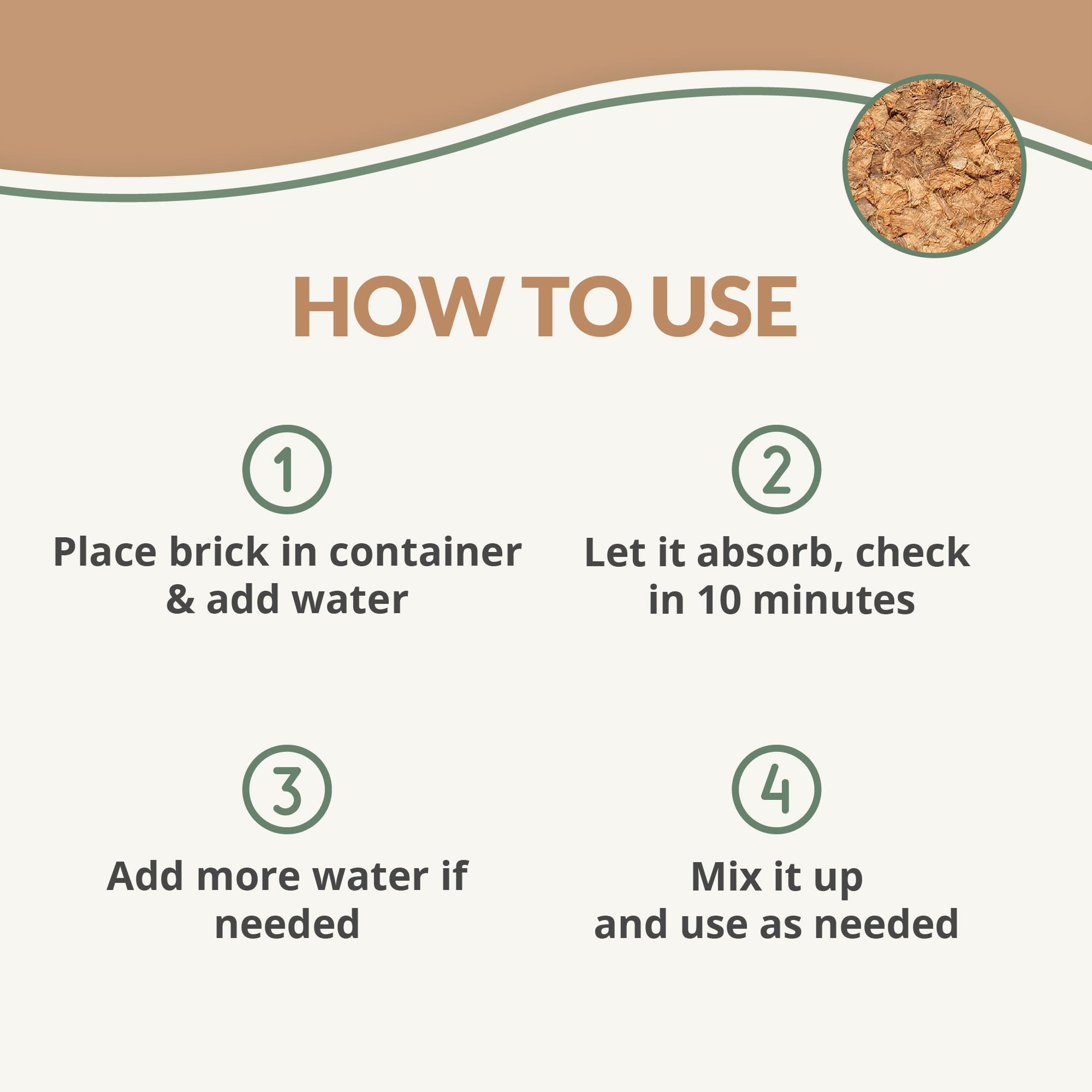 HOW TO USE

1
Place brick in container & add water

2
Let it absorb, check in 10 minutes

3
Add more water if needed

4
Mix it up and use as needed