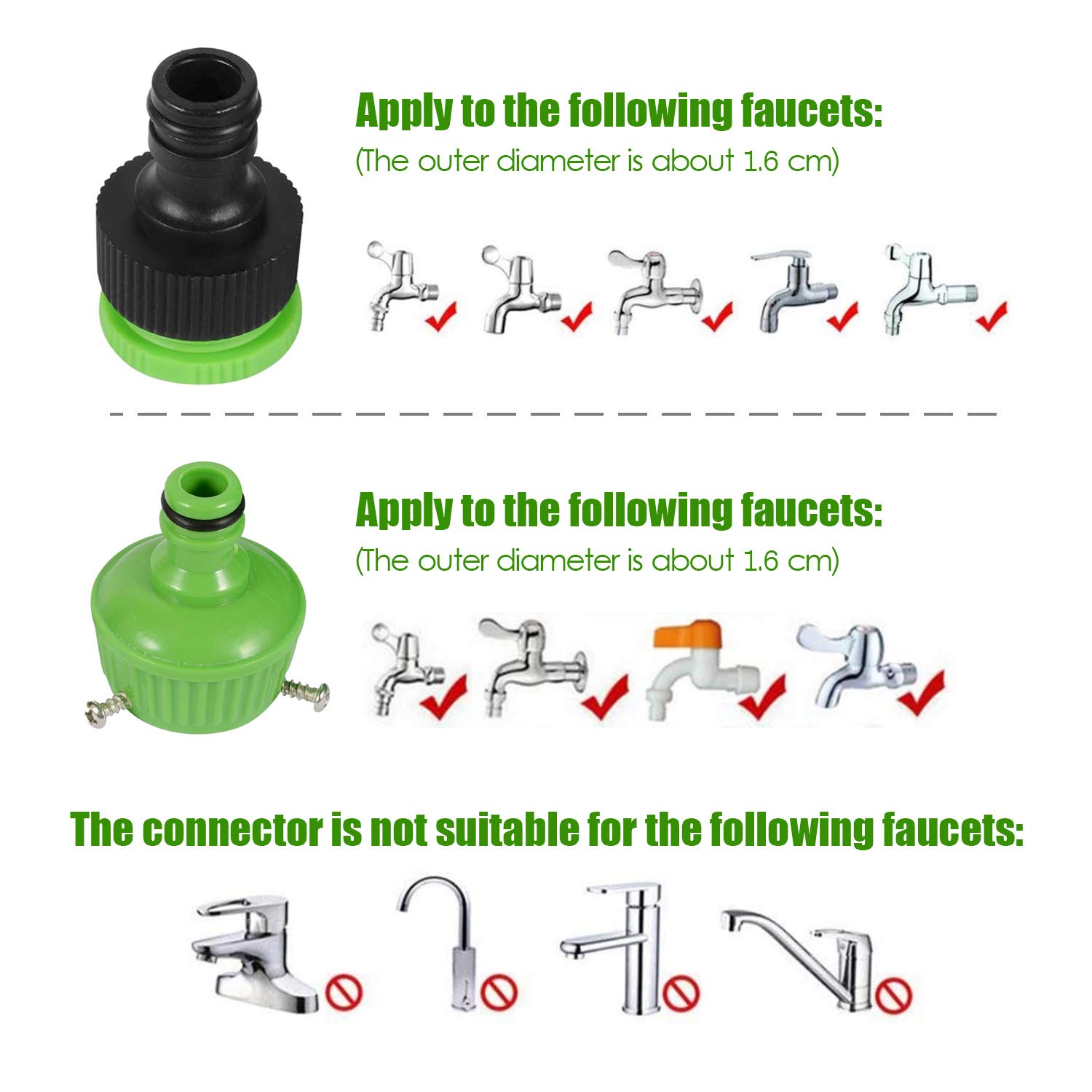 Apply to the following faucets:
(The outer diameter is about 1.6 cm)

Apply to the following faucets:
(The outer diameter is about 1.6 cm)

The connector is not suitable for the following faucets: