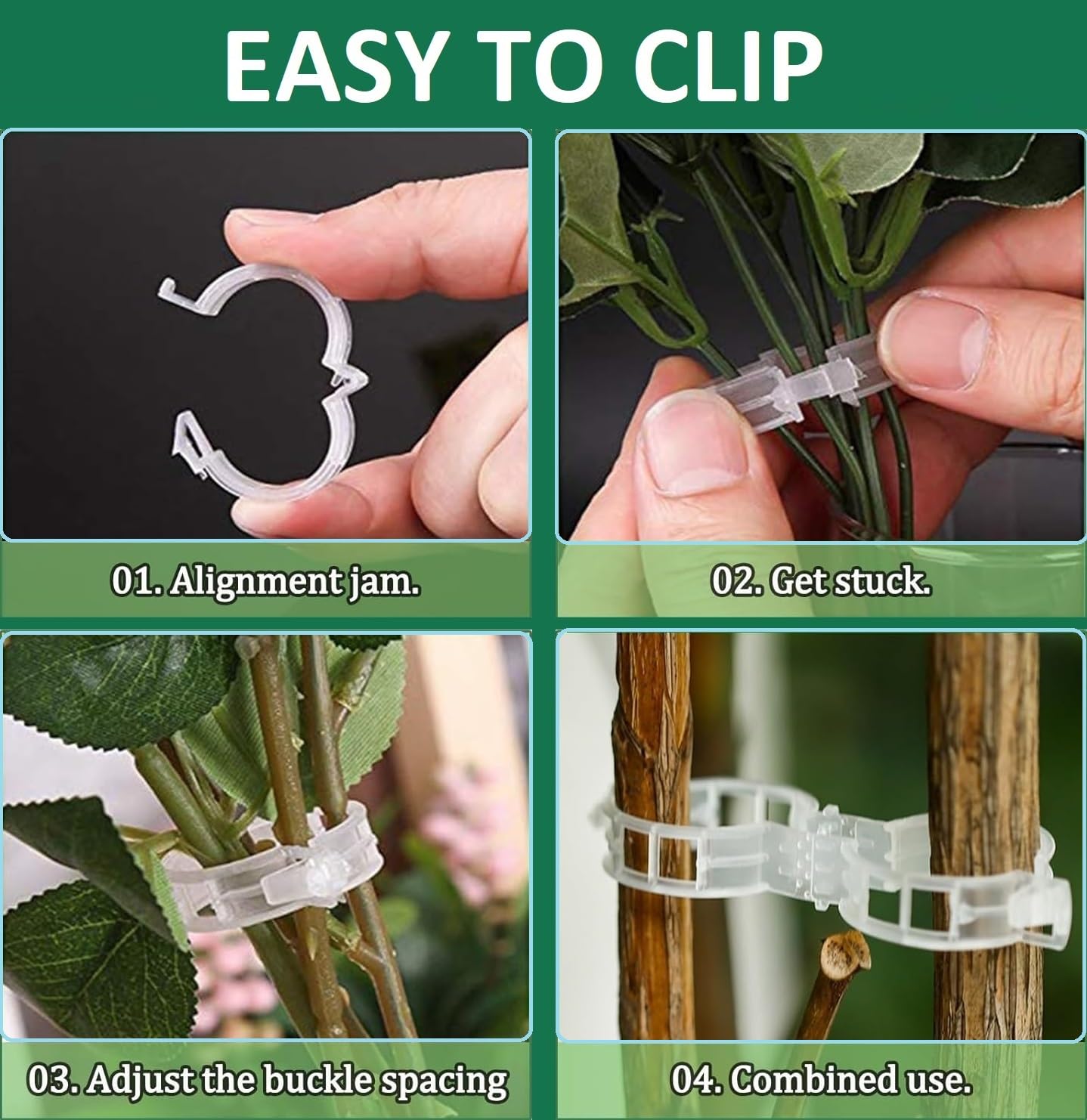 EASY TO CLIP

01. Alignment jam.

02. Get stuck.

03. Adjust the buckle spacing

04. Combined use.