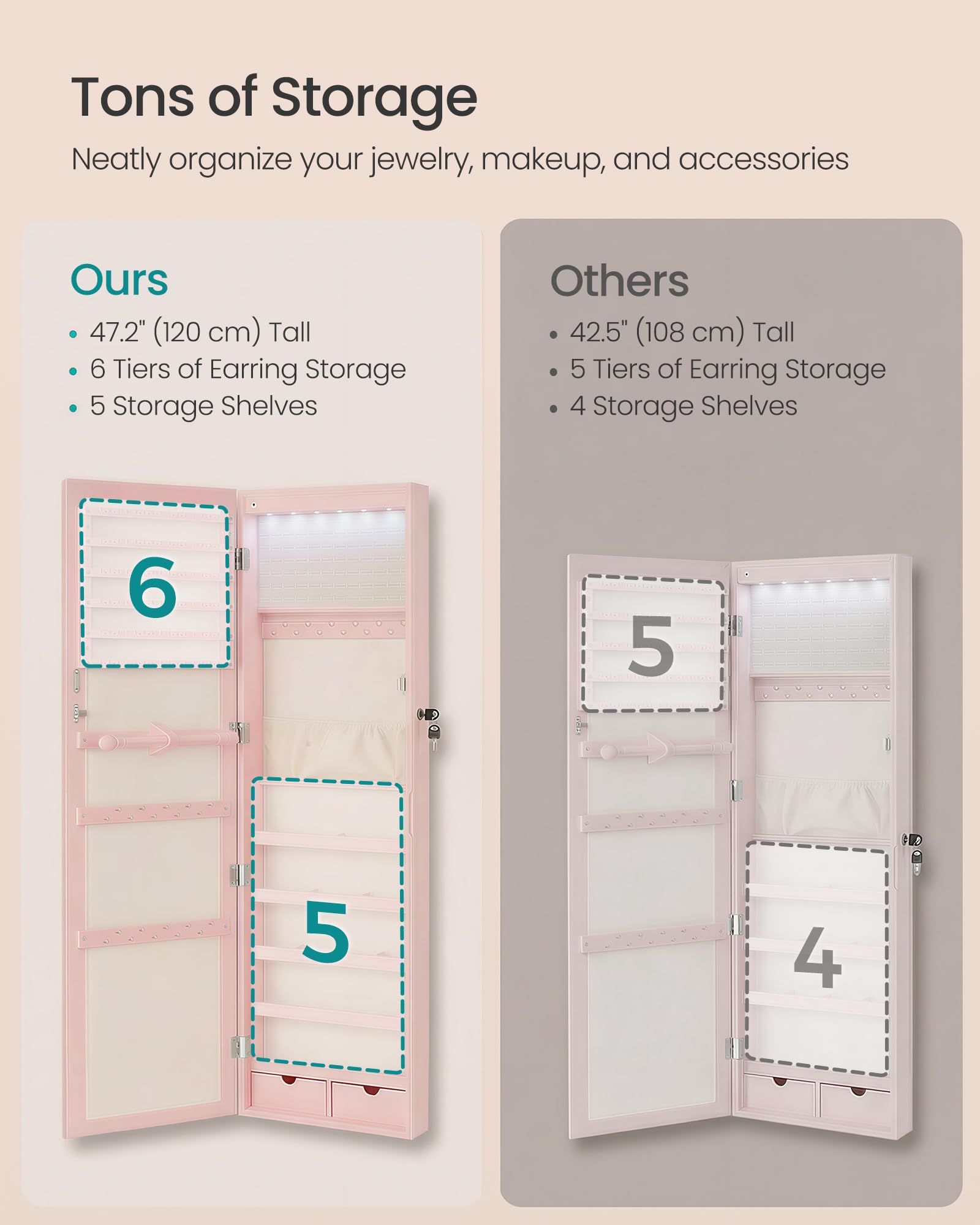 Tons of Storage

Neatly organize your jewelry, makeup, and accessories

Ours

• 47.2" (120 cm) Tall
• 6 Tiers of Earring Storage
• 5 Storage Shelves

6

5

Others

• 42.5" (108 cm) Tall
• 5 Tiers of Earring Storage
• 4 Storage Shelves

5

4