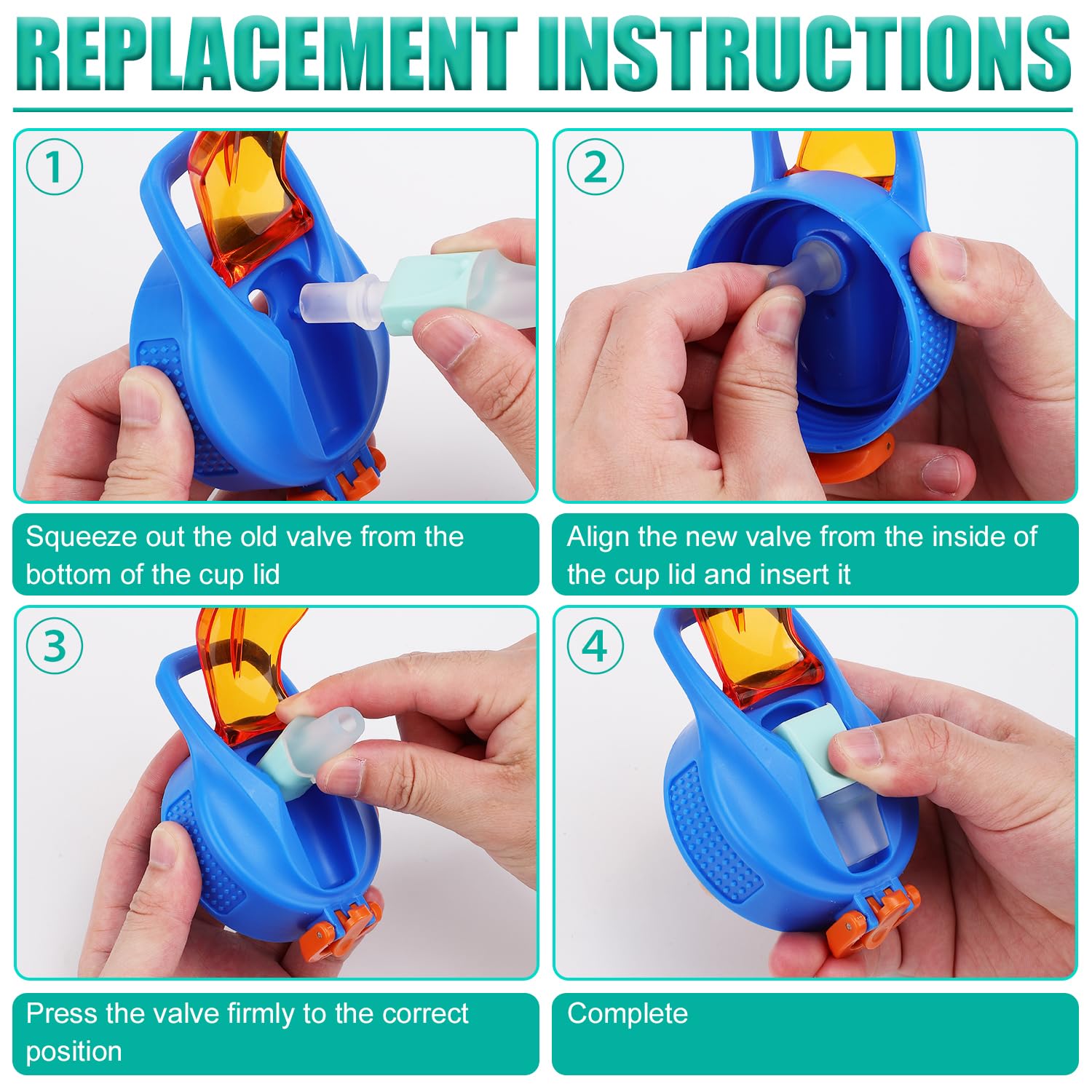 REPLACEMENT INSTRUCTIONS

①

Squeeze out the old valve from the bottom of the cup lid

②

Align the new valve from the inside of the cup lid and insert it

③

Press the valve firmly to the correct position

④

Complete