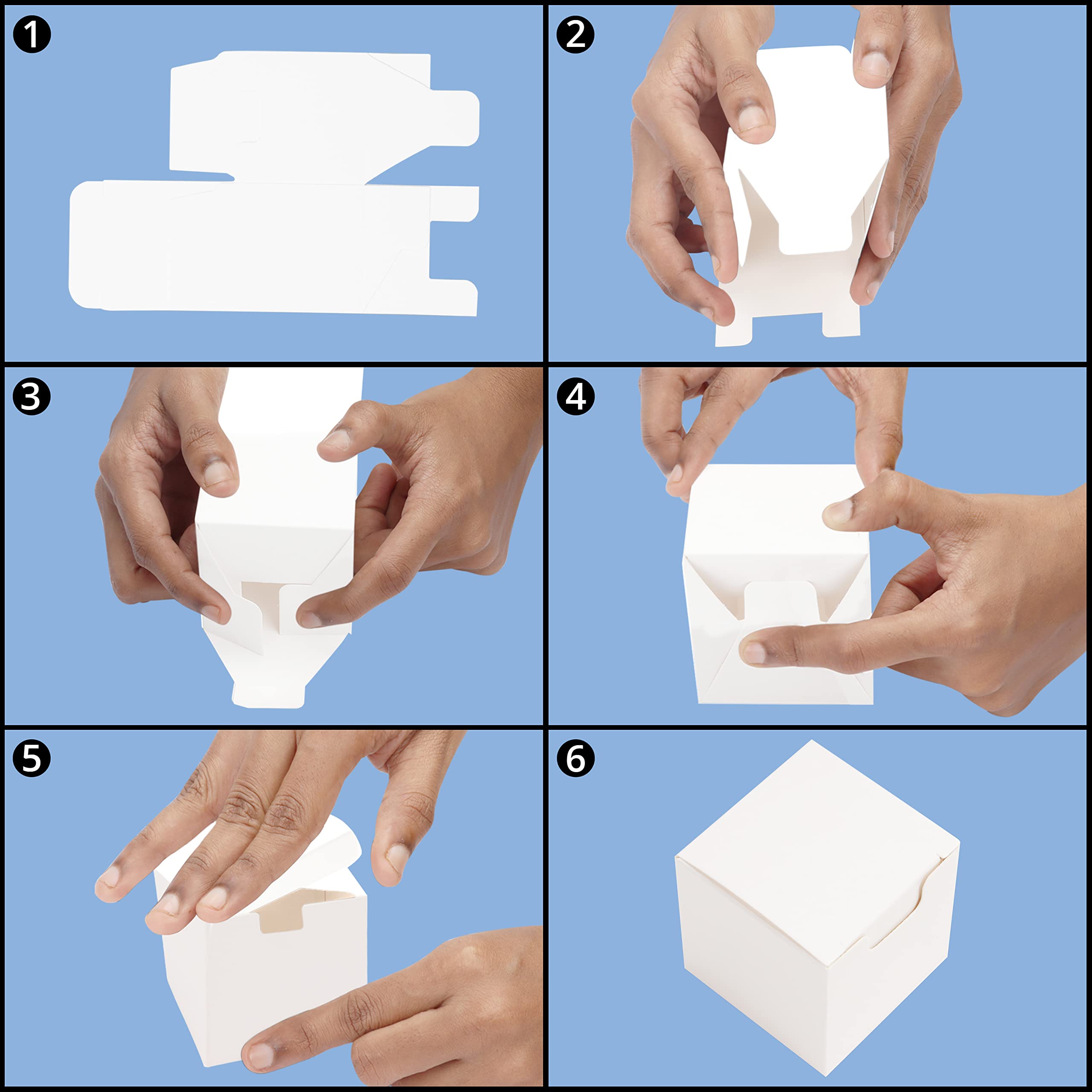 1

2

3

4

5

6