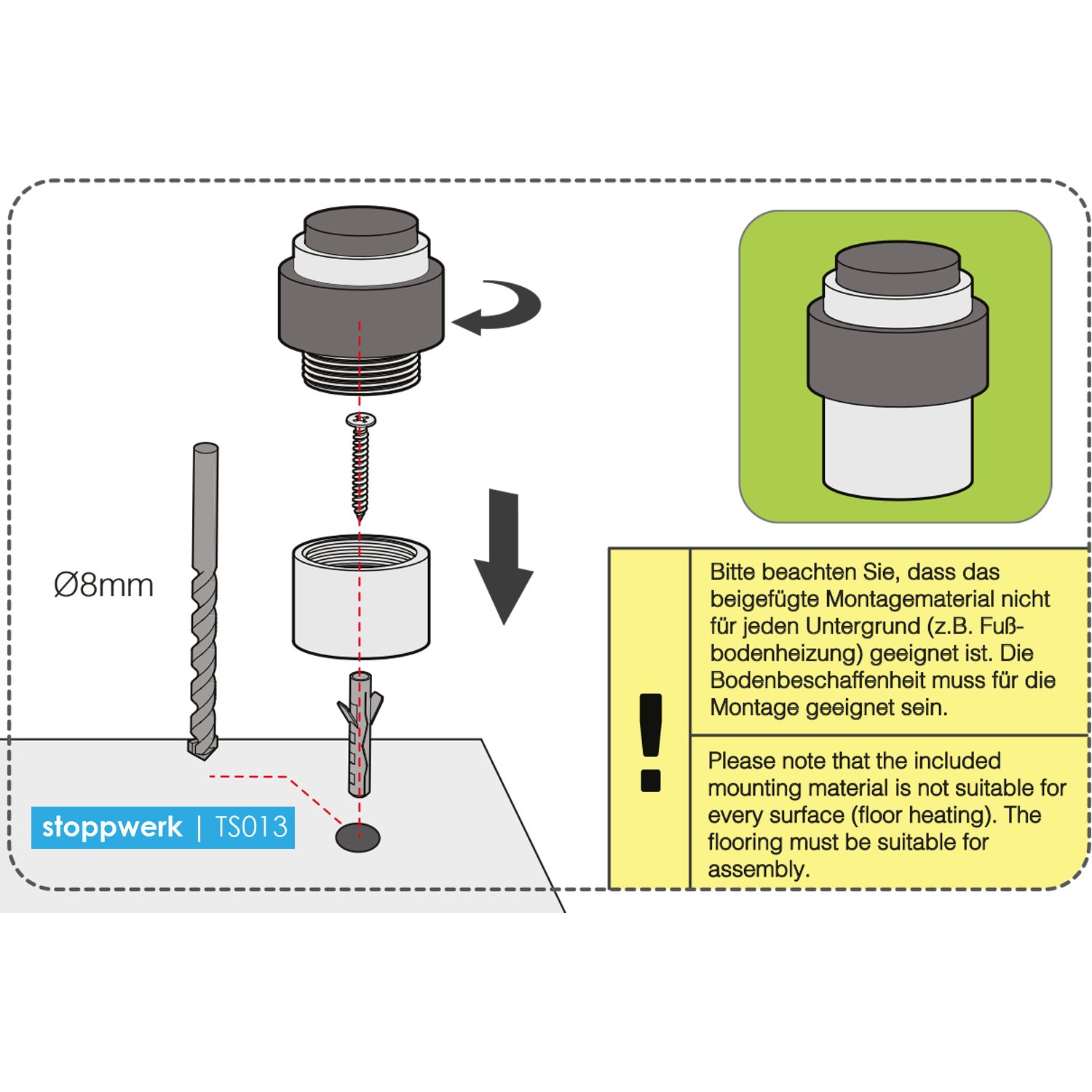 Ø8mm

stoppwerk | TS013

!

Bitte beachten Sie, dass das beigefügte Montagematerial nicht für jeden Untergrund (z.B. Fußbodenheizung) geeignet ist. Die Bodenbeschaffenheit muss für die Montage geeignet sein.

Please note that the included mounting material is not suitable for every surface (floor heating). The flooring must be suitable for assembly.