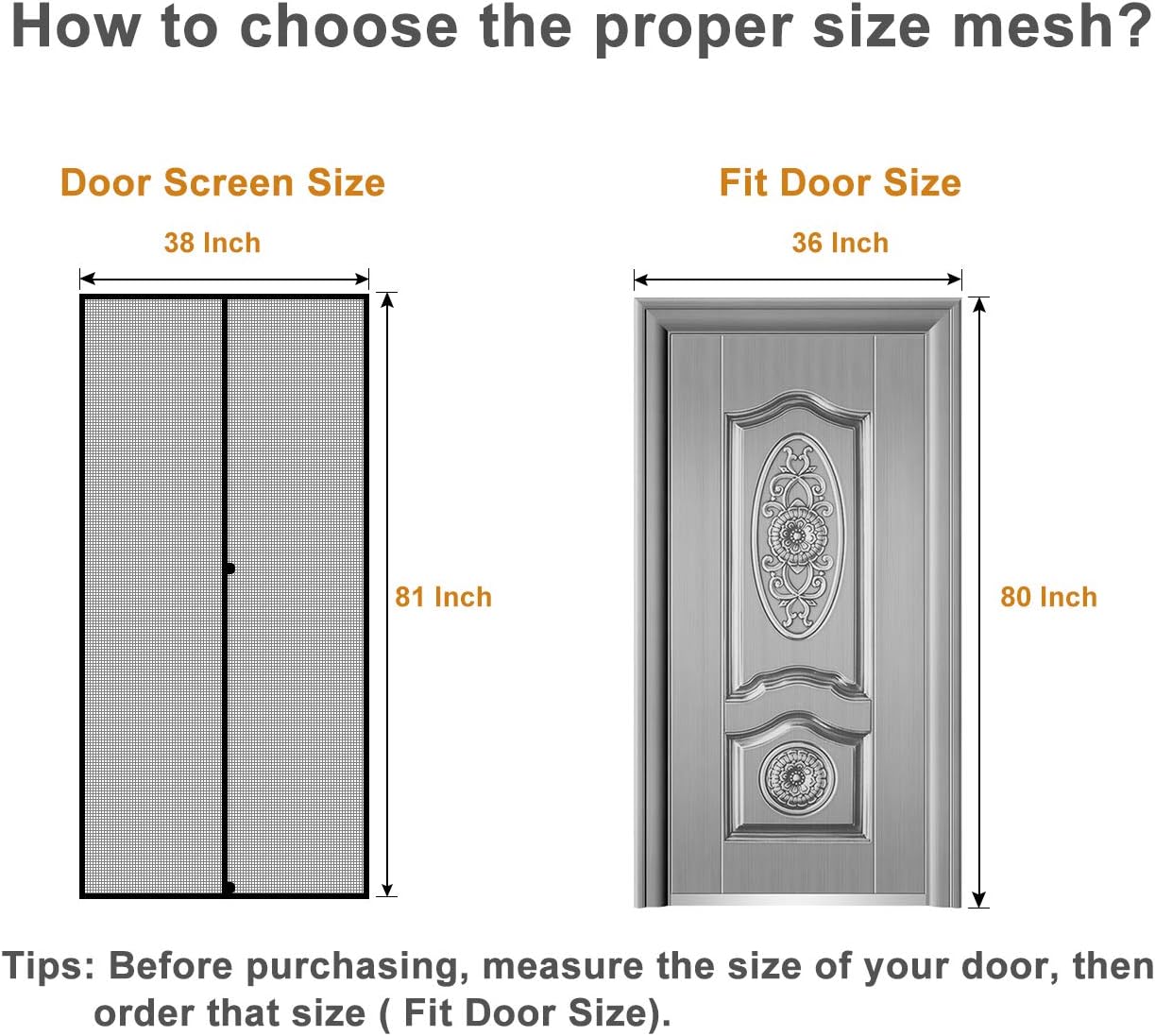 How to choose the proper size mesh?

Door Screen Size

38 Inch

81 Inch

Fit Door Size

36 Inch

80 Inch

Tips: Before purchasing, measure the size of your door, then order that size ( Fit Door Size).