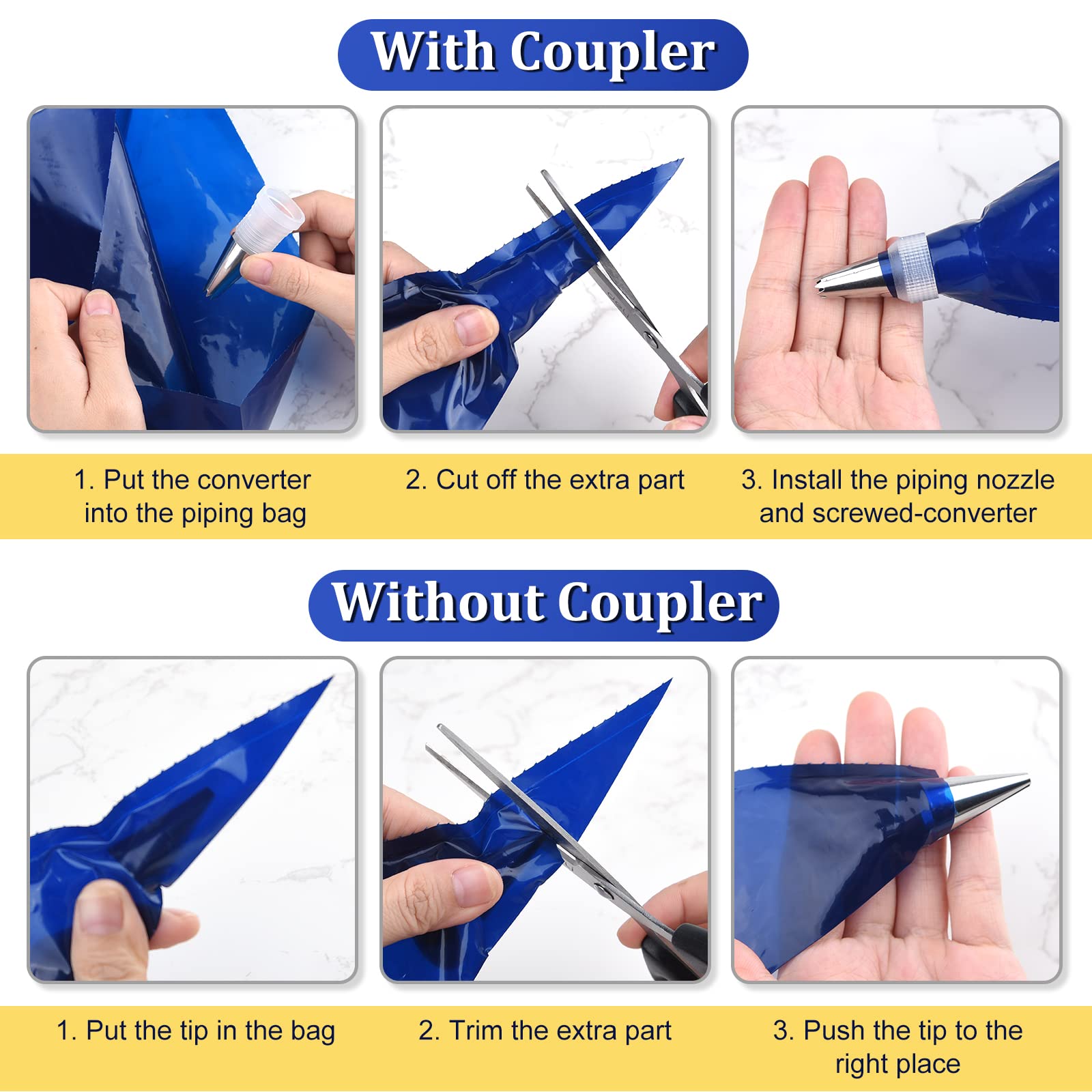 With Coupler

1. Put the converter into the piping bag

2. Cut off the extra part

3. Install the piping nozzle and screwed-converter

Without Coupler

1. Put the tip in the bag

2. Trim the extra part

3. Push the tip to the right place