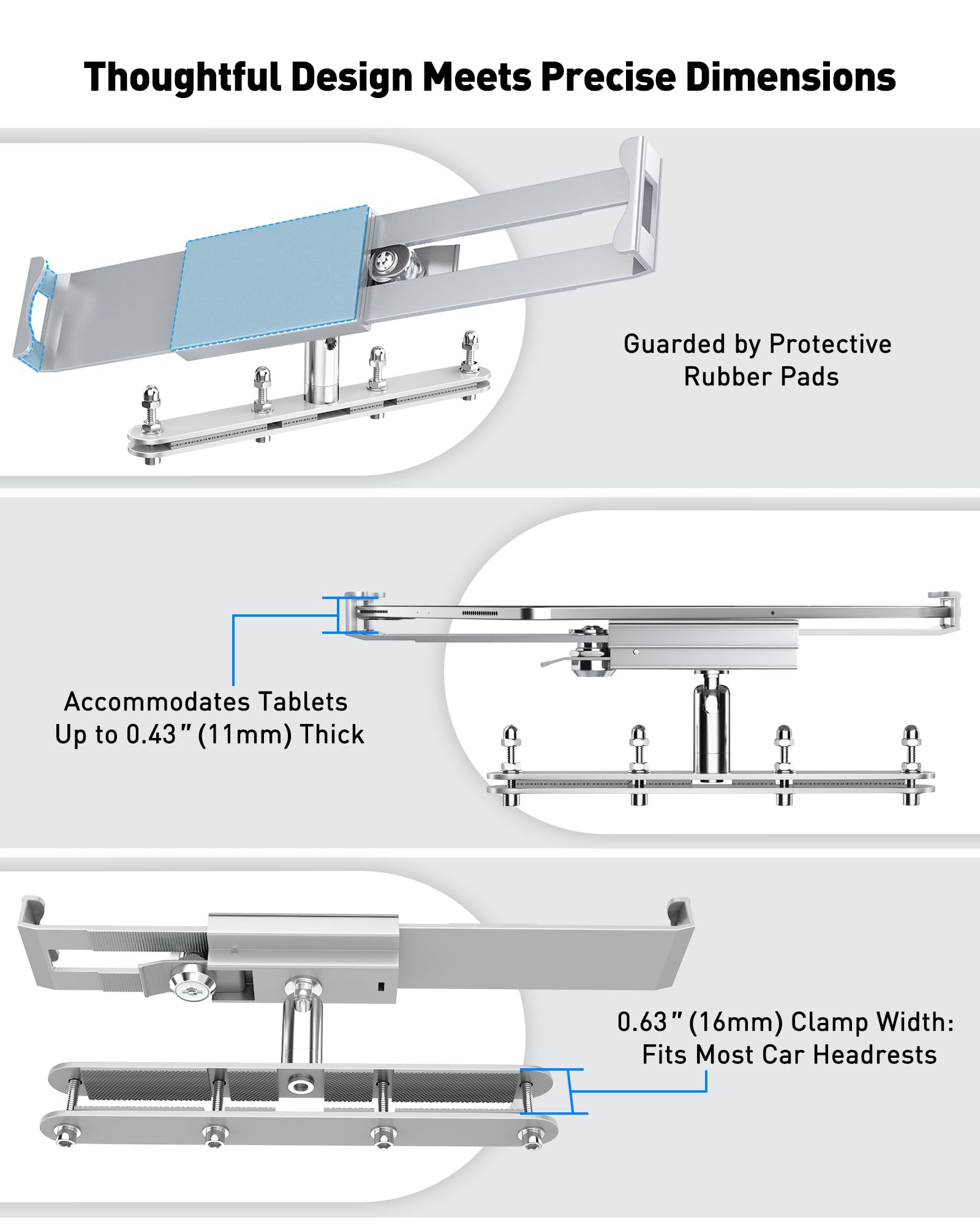 Thoughtful Design Meets Precise Dimensions

Guarded by Protective Rubber Pads

Accommodates Tablets Up to 0.43" (11mm) Thick

0.63" (16mm) Clamp Width: Fits Most Car Headrests