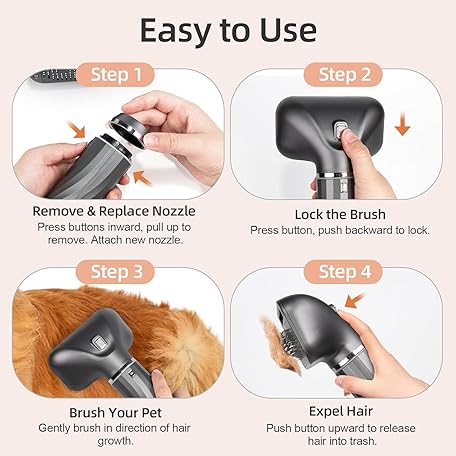 Easy to Use

Step 1

Remove & Replace Nozzle
Press buttons inward, pull up to remove. Attach new nozzle.

Step 2

Lock the Brush
Press button, push backward to lock.

Step 3

Brush Your Pet
Gently brush in direction of hair growth.

Step 4

Expel Hair
Push button upward to release hair into trash.