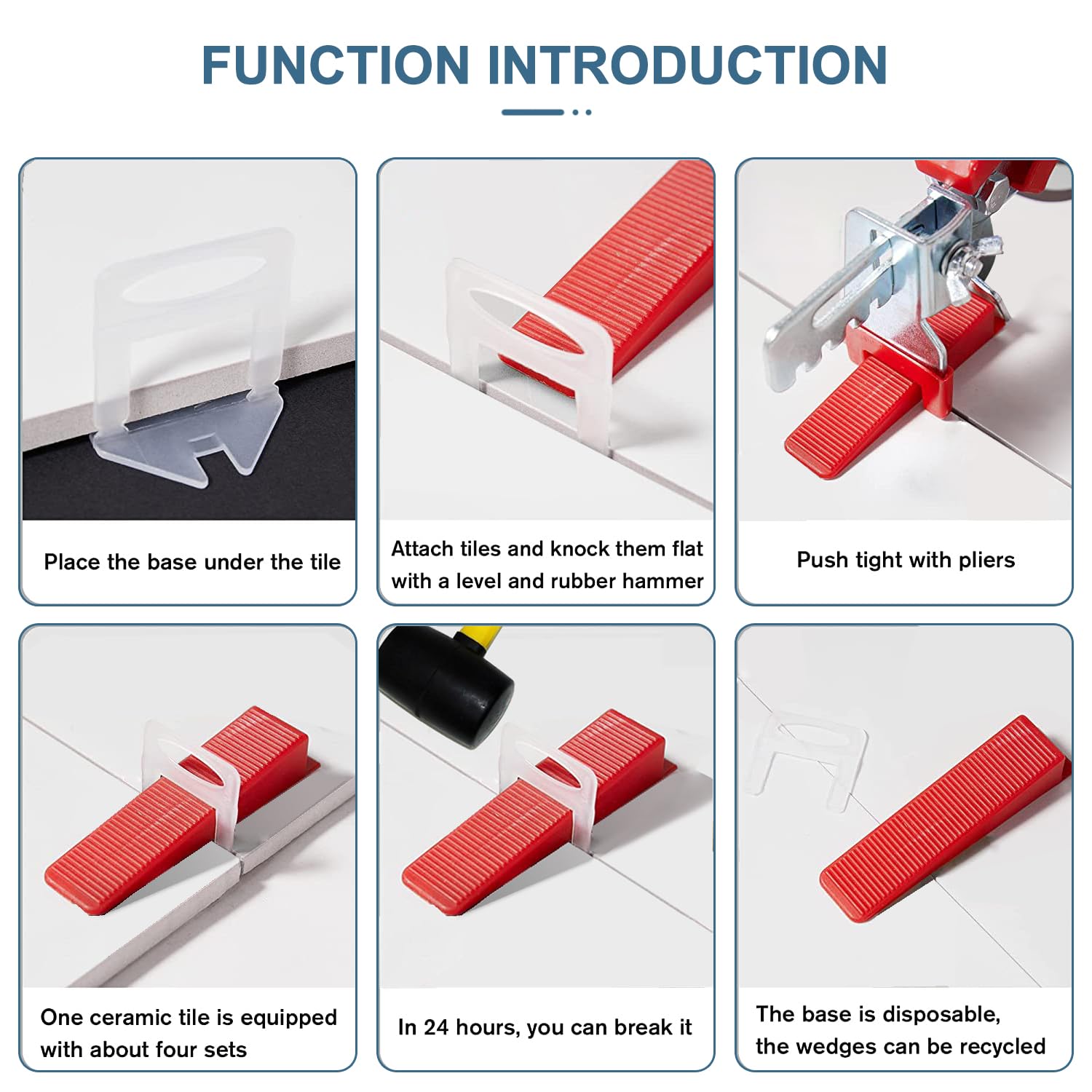 FUNCTION INTRODUCTION

Place the base under the tile

Attach tiles and knock them flat with a level and rubber hammer

Push tight with pliers

One ceramic tile is equipped with about four sets

In 24 hours, you can break it

The base is disposable, the wedges can be recycled