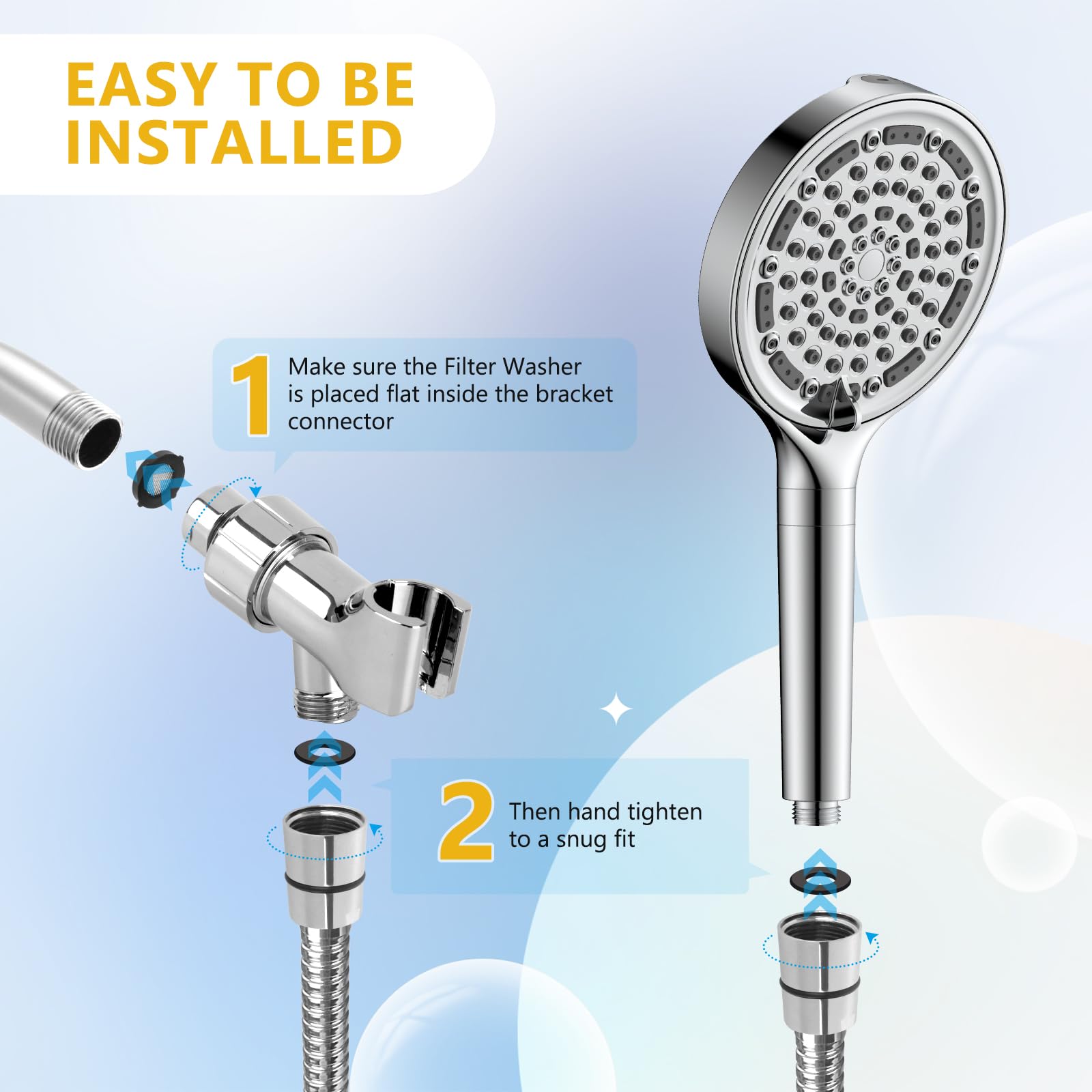 EASY TO BE INSTALLED

1 Make sure the Filter Washer is placed flat inside the bracket connector

2 Then hand tighten to a snug fit