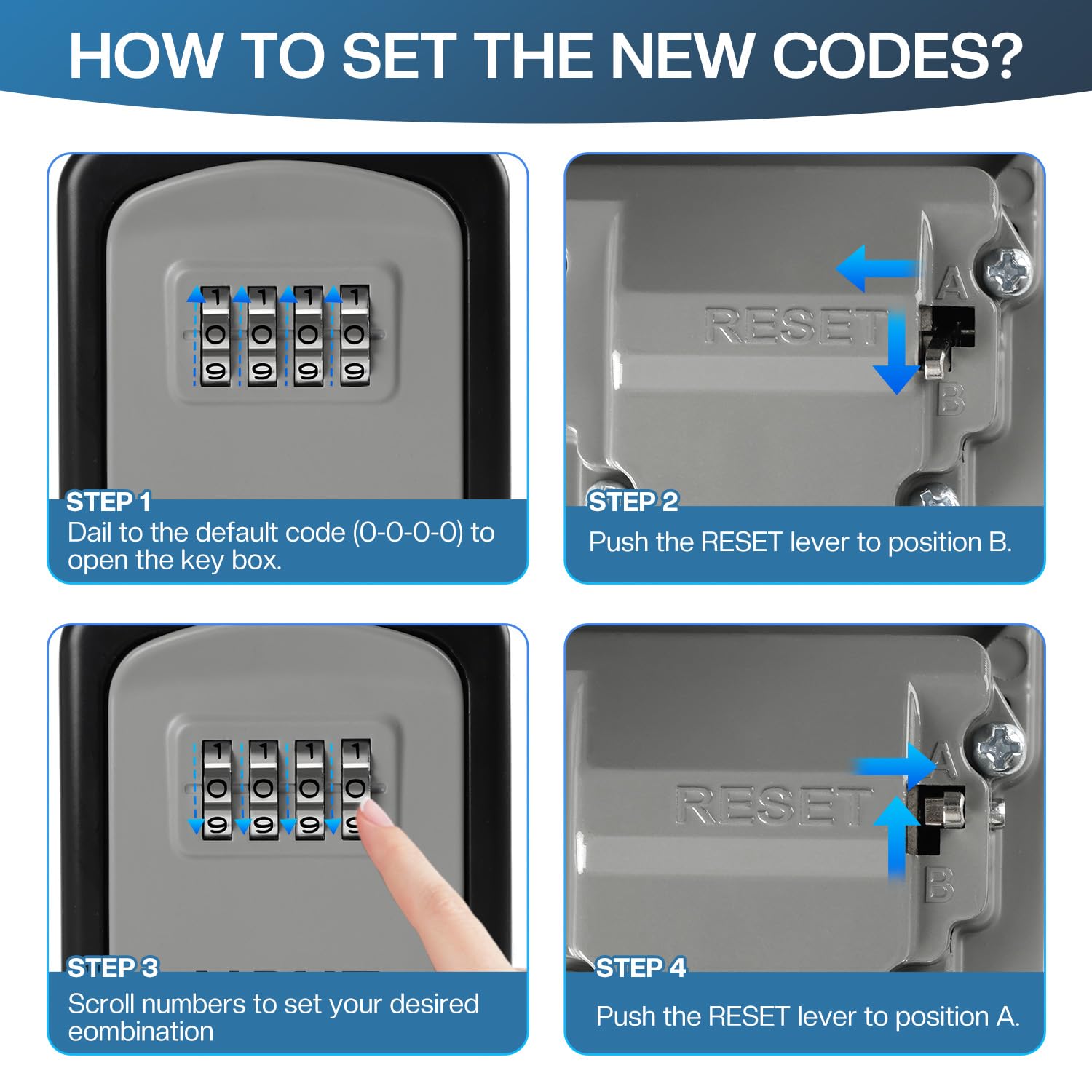 HOW TO SET THE NEW CODES?

1 1 1 1
0 0 0 0
9 9 9 9

STEP 1
Dail to the default code (0-0-0-0) to open the key box.

RESET
A
B

STEP 2
Push the RESET lever to position B.

1 1 1 1
0 0 0 0
9 9 9 9

STEP 3
Scroll numbers to set your desired eombination

RESET
A
B

STEP 4
Push the RESET lever to position A.