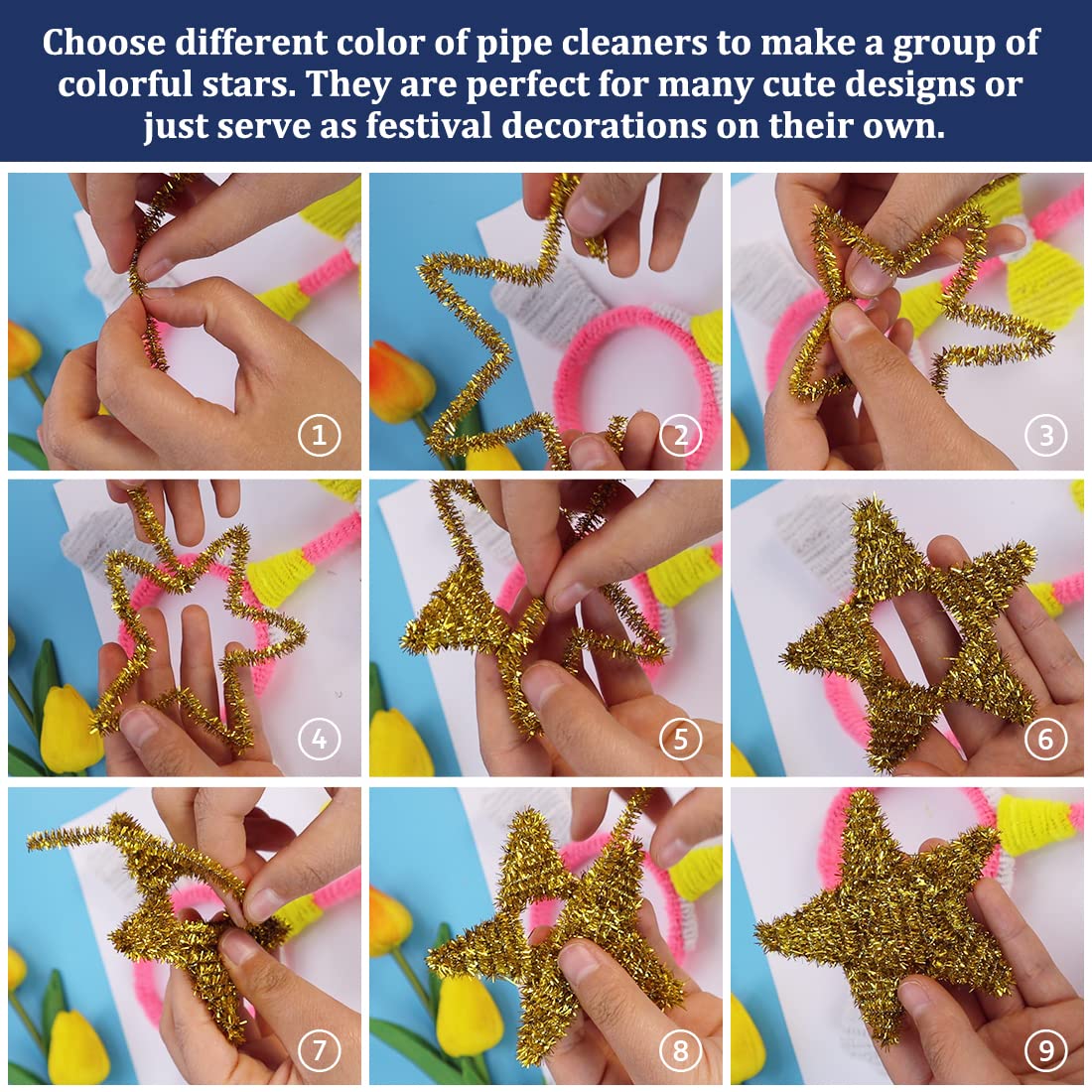 Choose different color of pipe cleaners to make a group of colorful stars. They are perfect for many cute designs or just serve as festival decorations on their own.

1

2

3

4

5

6

7

8

9