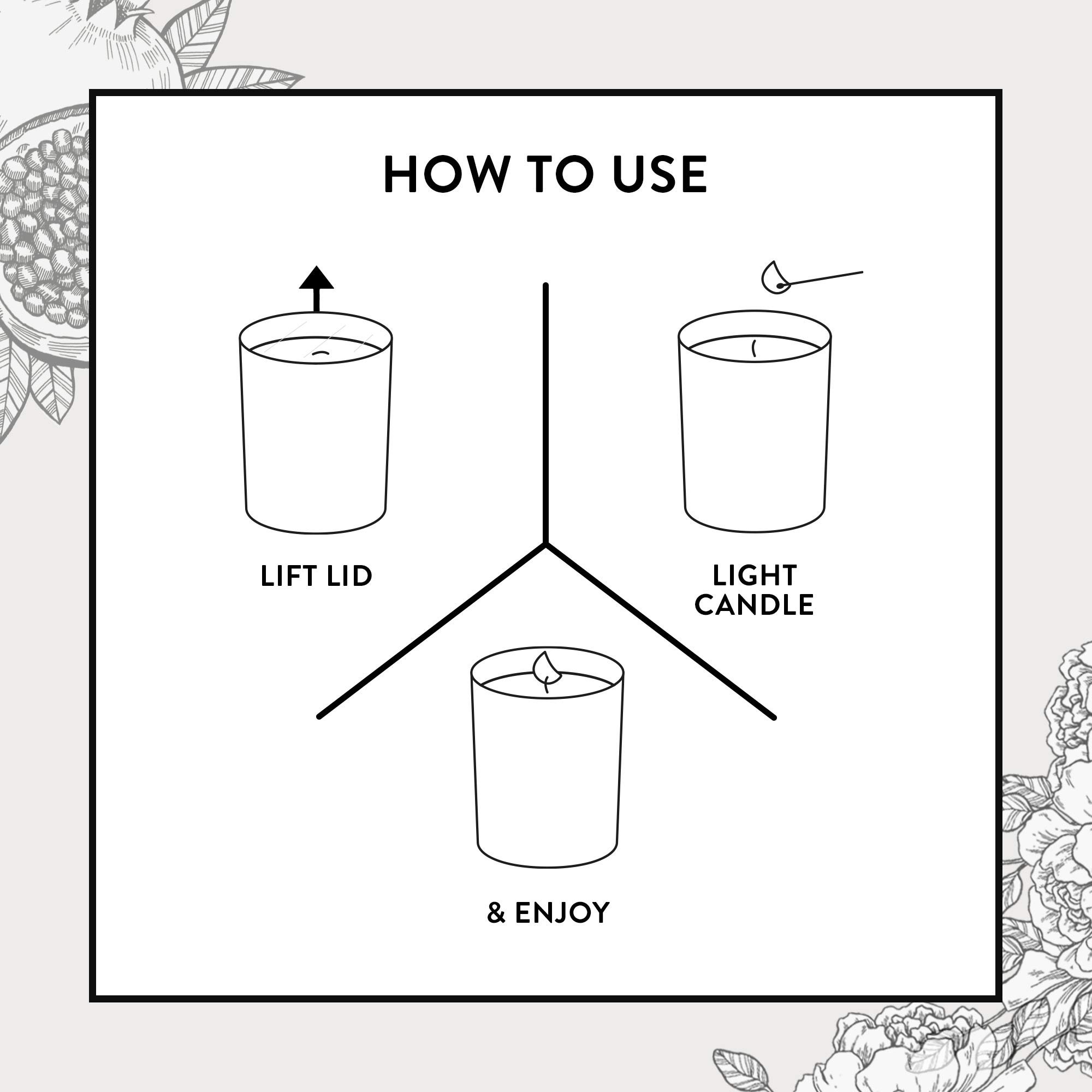 HOW TO USE

LIFT LID

LIGHT CANDLE

& ENJOY