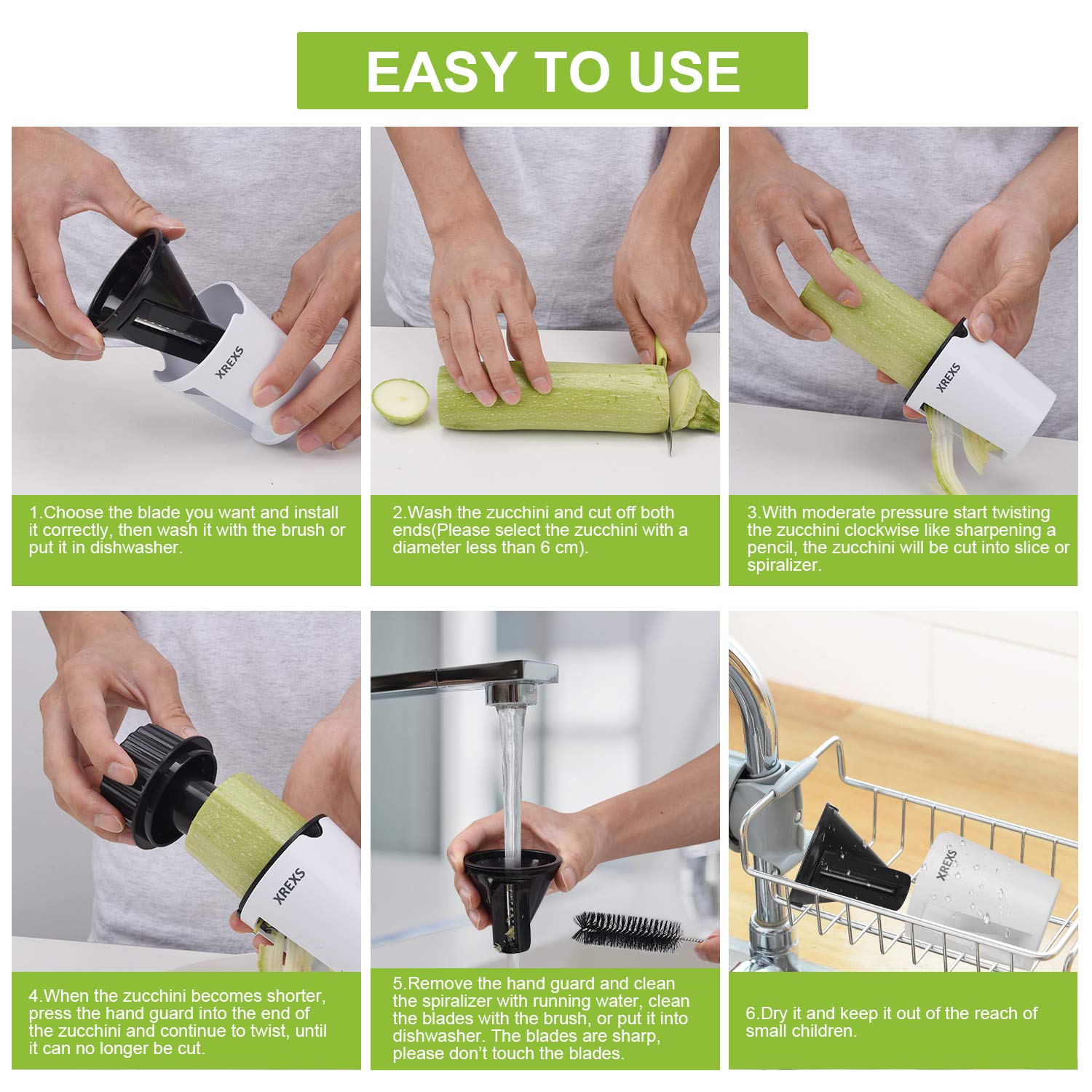 EASY TO USE

XREXS

1.Choose the blade you want and install it correctly, then wash it with the brush or put it in dishwasher.

2.Wash the zucchini and cut off both ends(Please select the zucchini with a diameter less than 6 cm).

XREXS

3.With moderate pressure start twisting the zucchini clockwise like sharpening a pencil, the zucchini will be cut into slice or spiralizer.

XREXS

4.When the zucchini becomes shorter, press the hand guard into the end of the zucchini and continue to twist, until it can no longer be cut.

5.Remove the hand guard and clean the spiralizer with running water, clean the blades with the brush, or put it into dishwasher. The blades are sharp, please don't touch the blades.

XREXS

6.Dry it and keep it out of the reach of small children.