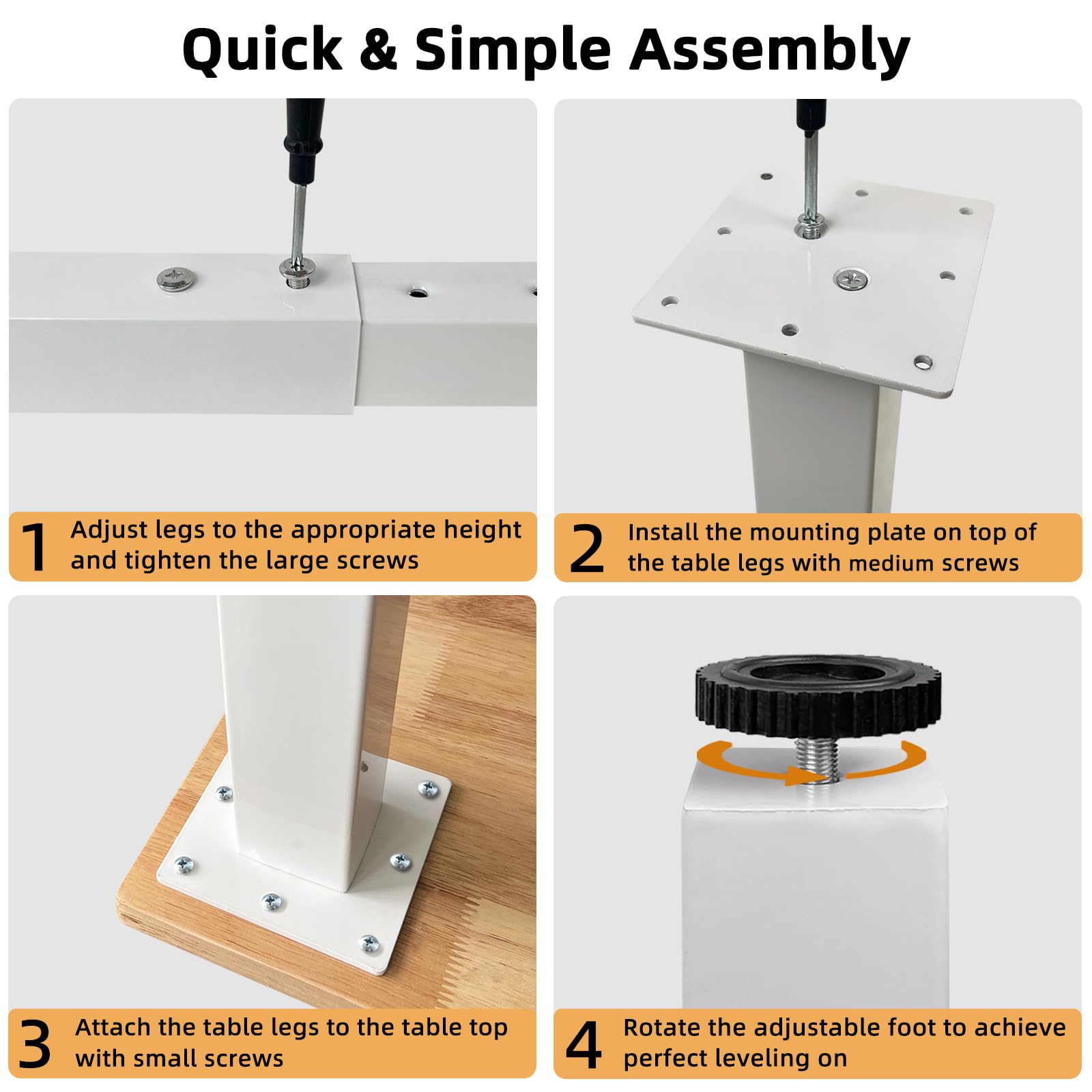 Quick & Simple Assembly

1 Adjust legs to the appropriate height and tighten the large screws

2 Install the mounting plate on top of the table legs with medium screws

3 Attach the table legs to the table top with small screws

4 Rotate the adjustable foot to achieve perfect leveling on