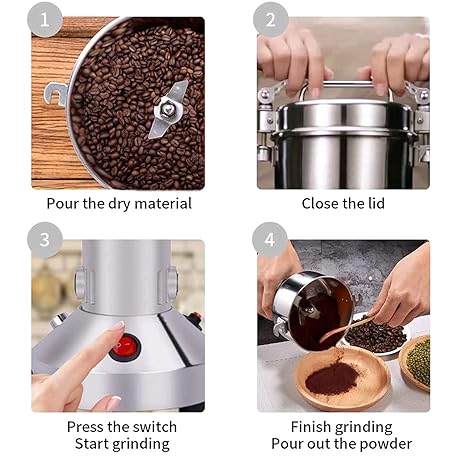 1

Pour the dry material

2

Close the lid

3

Press the switch
Start grinding

4

Finish grinding
Pour out the powder