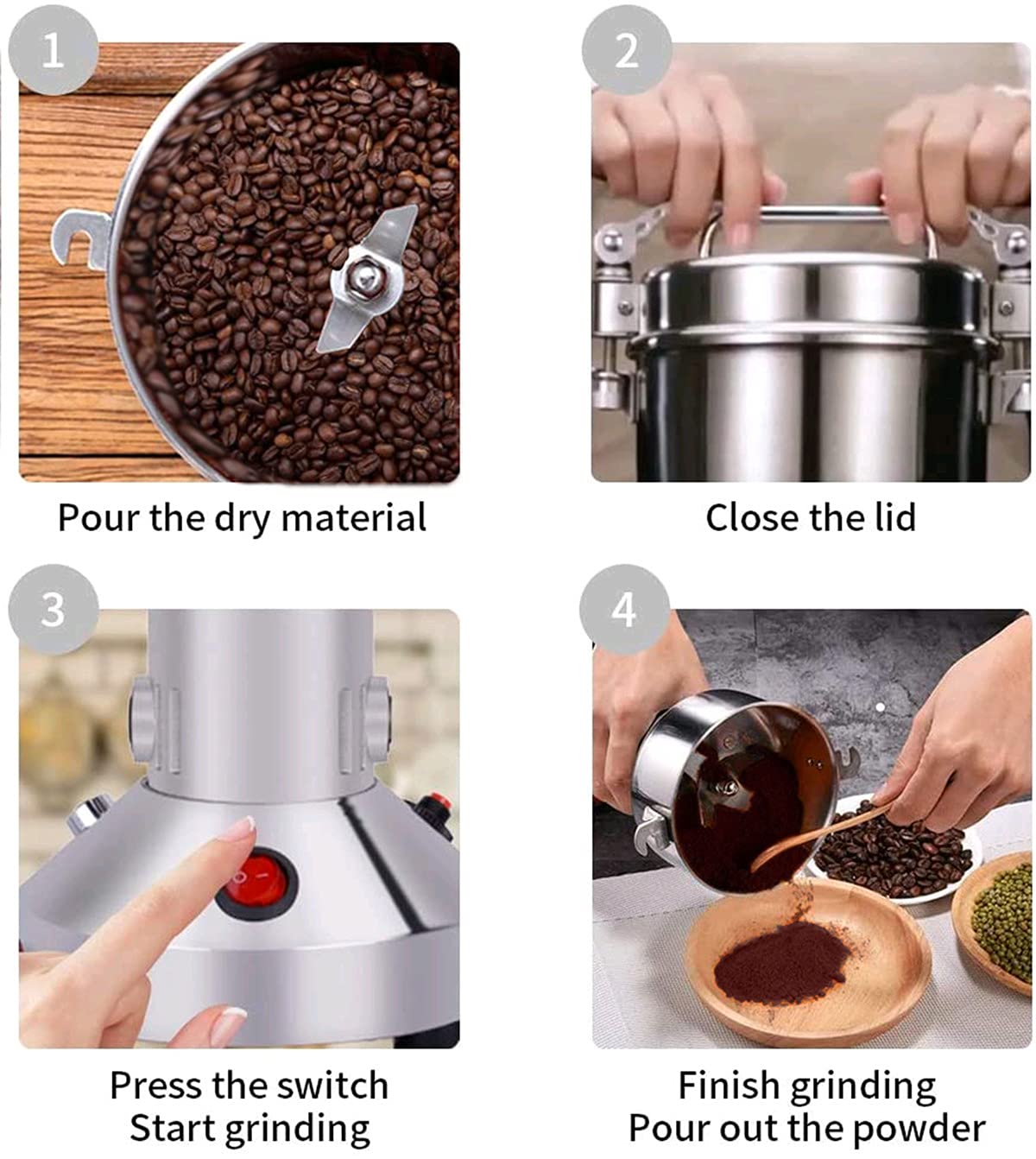 1

Pour the dry material

2

Close the lid

3

Press the switch
Start grinding

4

Finish grinding
Pour out the powder