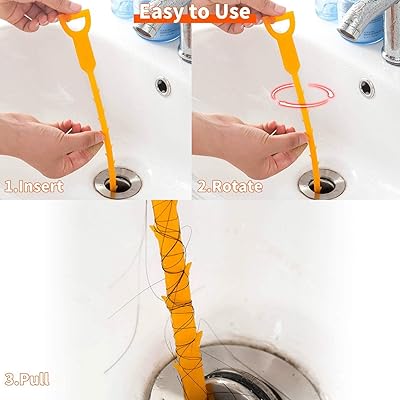 Easy to Use

1.Insert

2.Rotate

3.Pull