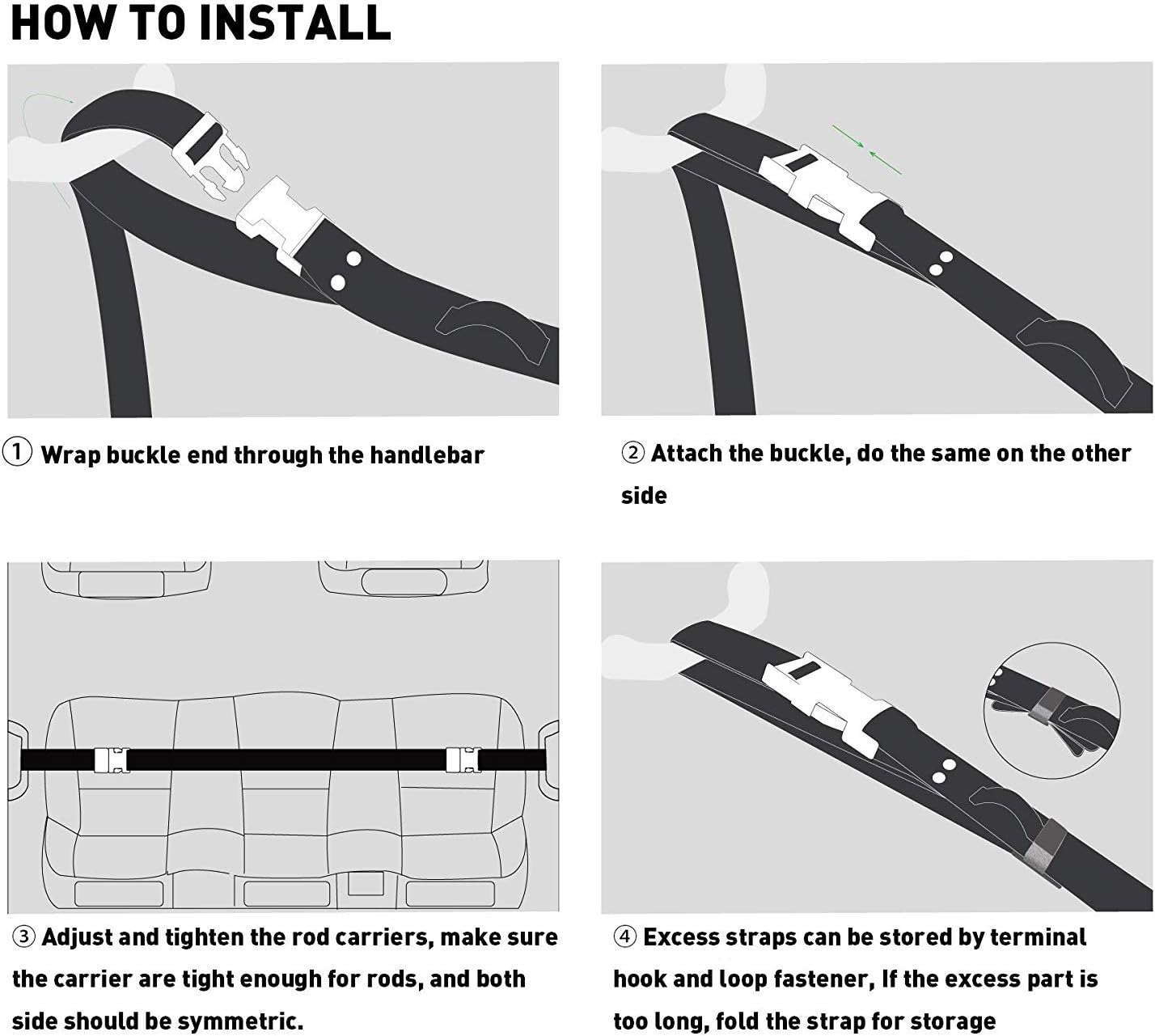 HOW TO INSTALL

① Wrap buckle end through the handlebar

② Attach the buckle, do the same on the other side

③ Adjust and tighten the rod carriers, make sure the carrier are tight enough for rods, and both side should be symmetric.

④ Excess straps can be stored by terminal hook and loop fastener, If the excess part is too long, fold the strap for storage