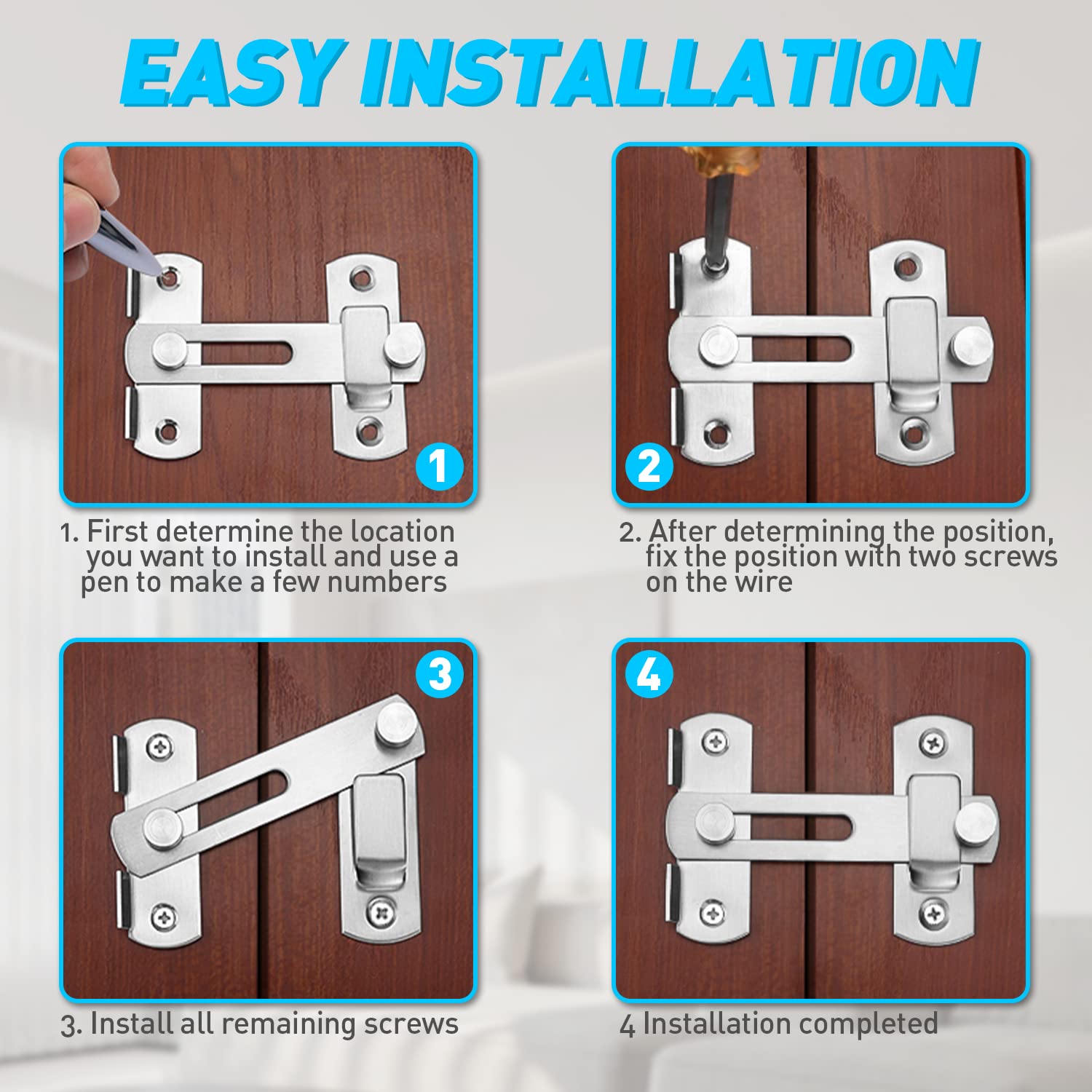 EASY INSTALLATION

1

1. First determine the location you want to install and use a pen to make a few numbers

2

2. After determining the position, fix the position with two screws on the wire

3

3. Install all remaining screws

4

4 Installation completed