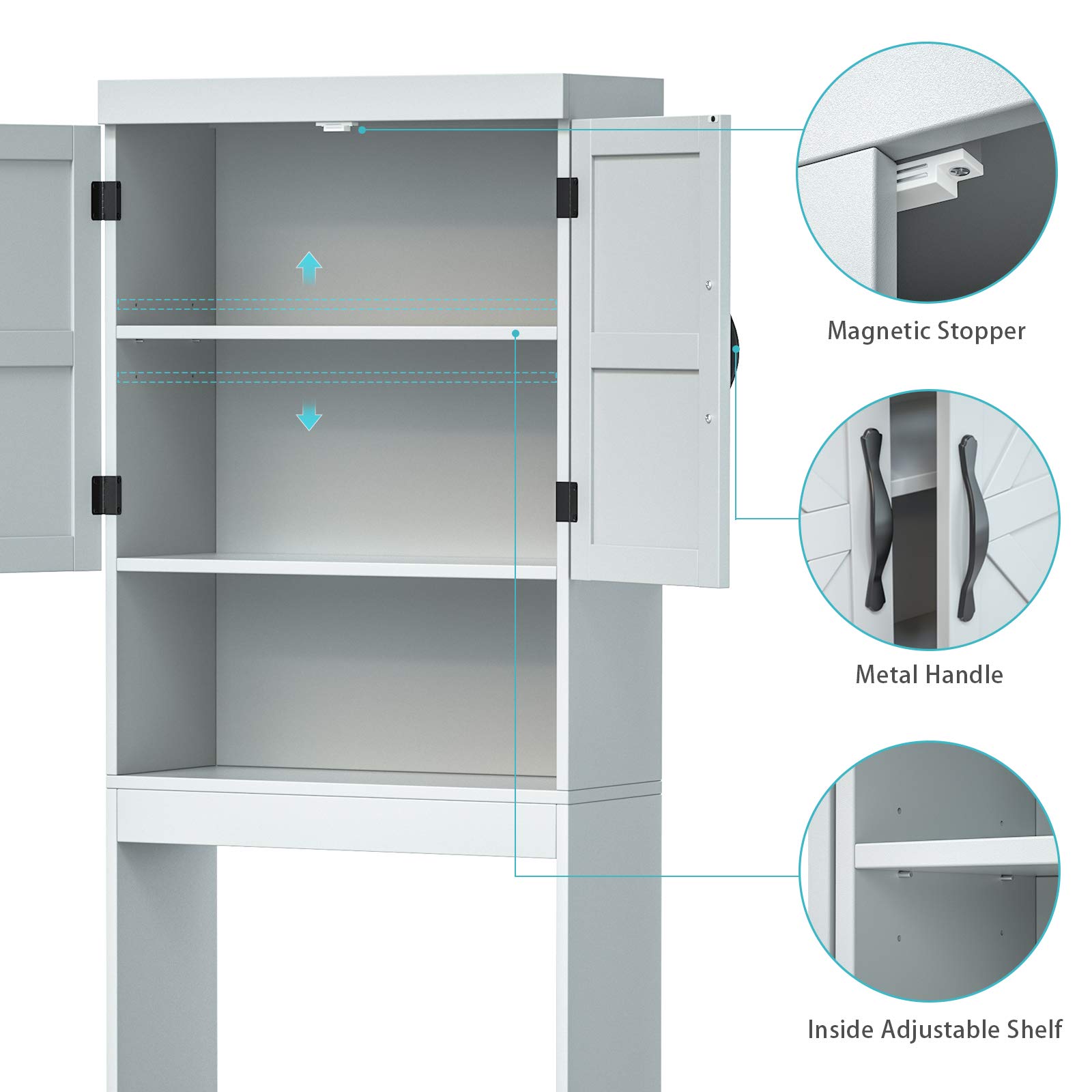 Magnetic Stopper

Metal Handle

Inside Adjustable Shelf