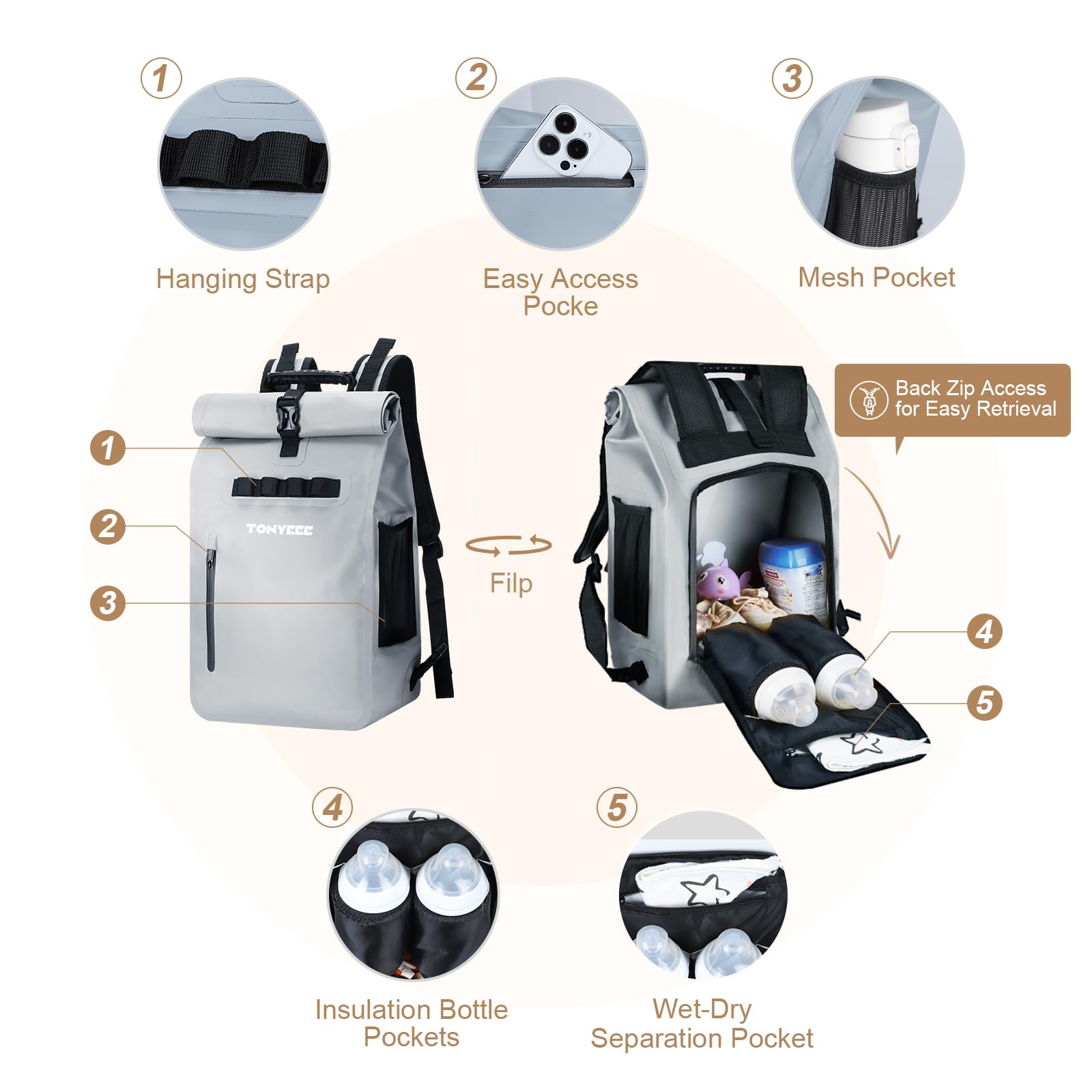 1

Hanging Strap

2

Easy Access Pocke

3

Mesh Pocket

1

2

3

TONYEEE

Filp

Back Zip Access for Easy Retrieval

4

5

4

Insulation Bottle Pockets

5

Wet-Dry Separation Pocket