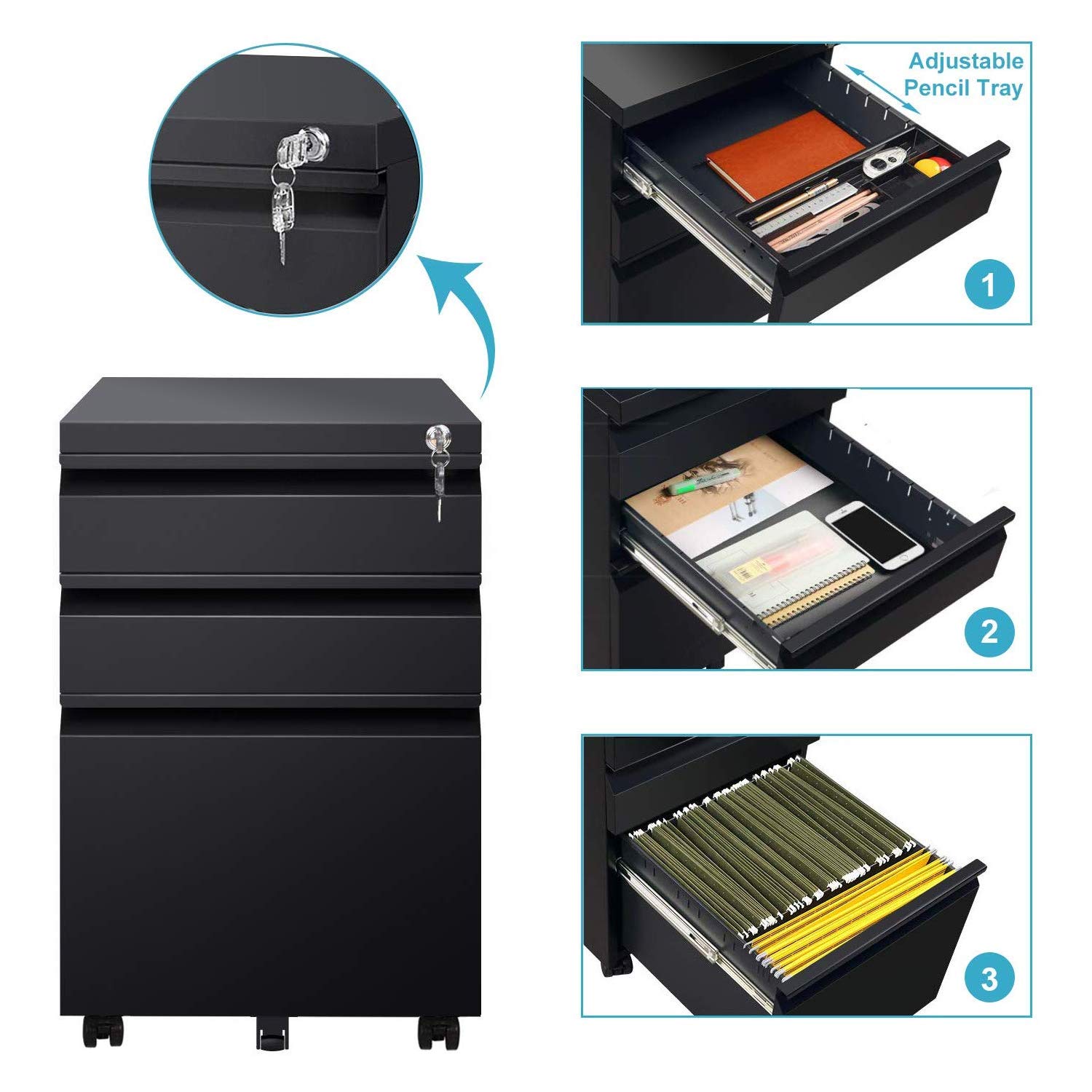 Adjustable Pencil Tray

1

2

3