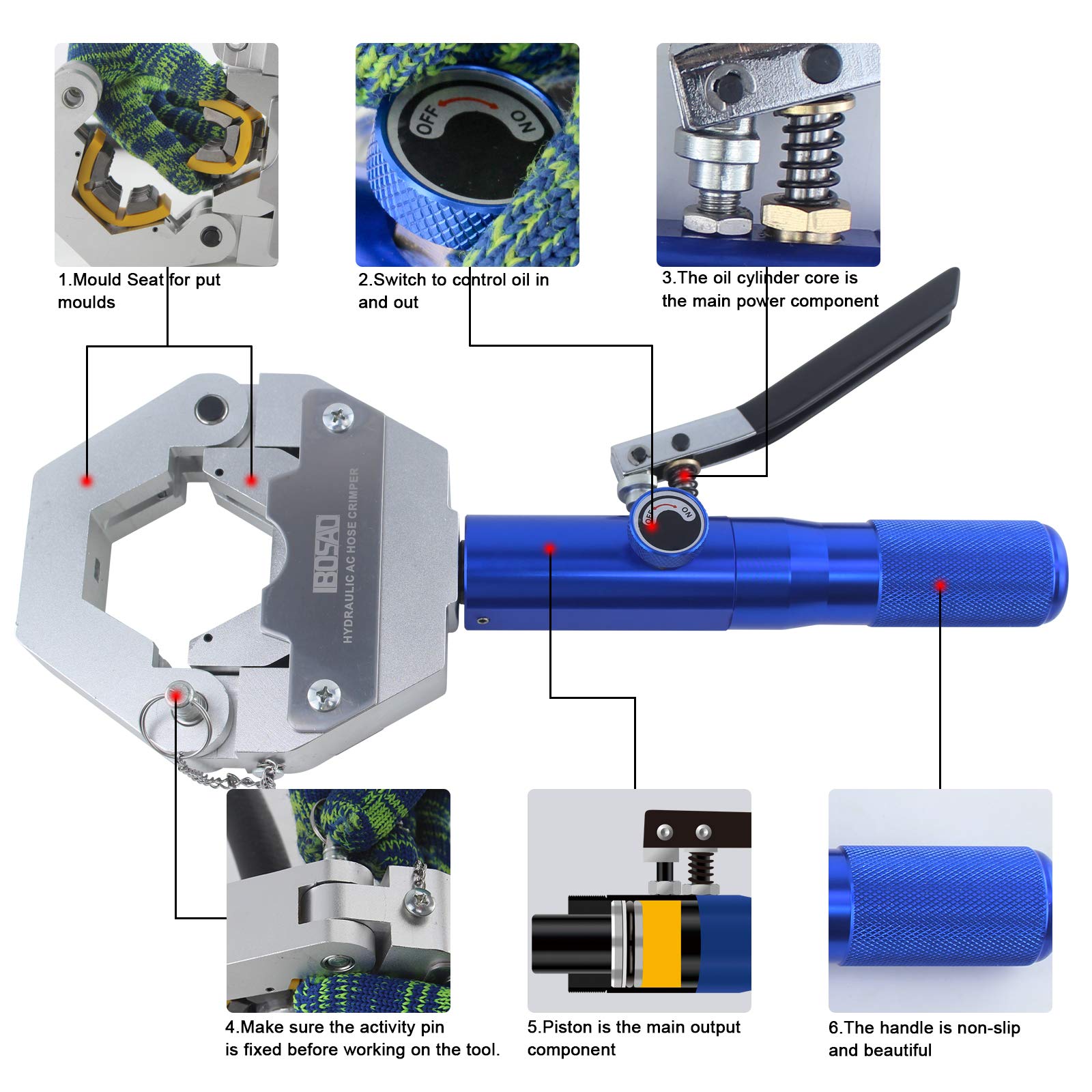 OFF ON

1.Mould Seat for put moulds

2.Switch to control oil in and out

3.The oil cylinder core is the main power component

BOSAO
HYDRAULIC AC HOSE CRIMPER

OFF ON

4.Make sure the activity pin is fixed before working on the tool.

5.Piston is the main output component

6.The handle is non-slip and beautiful