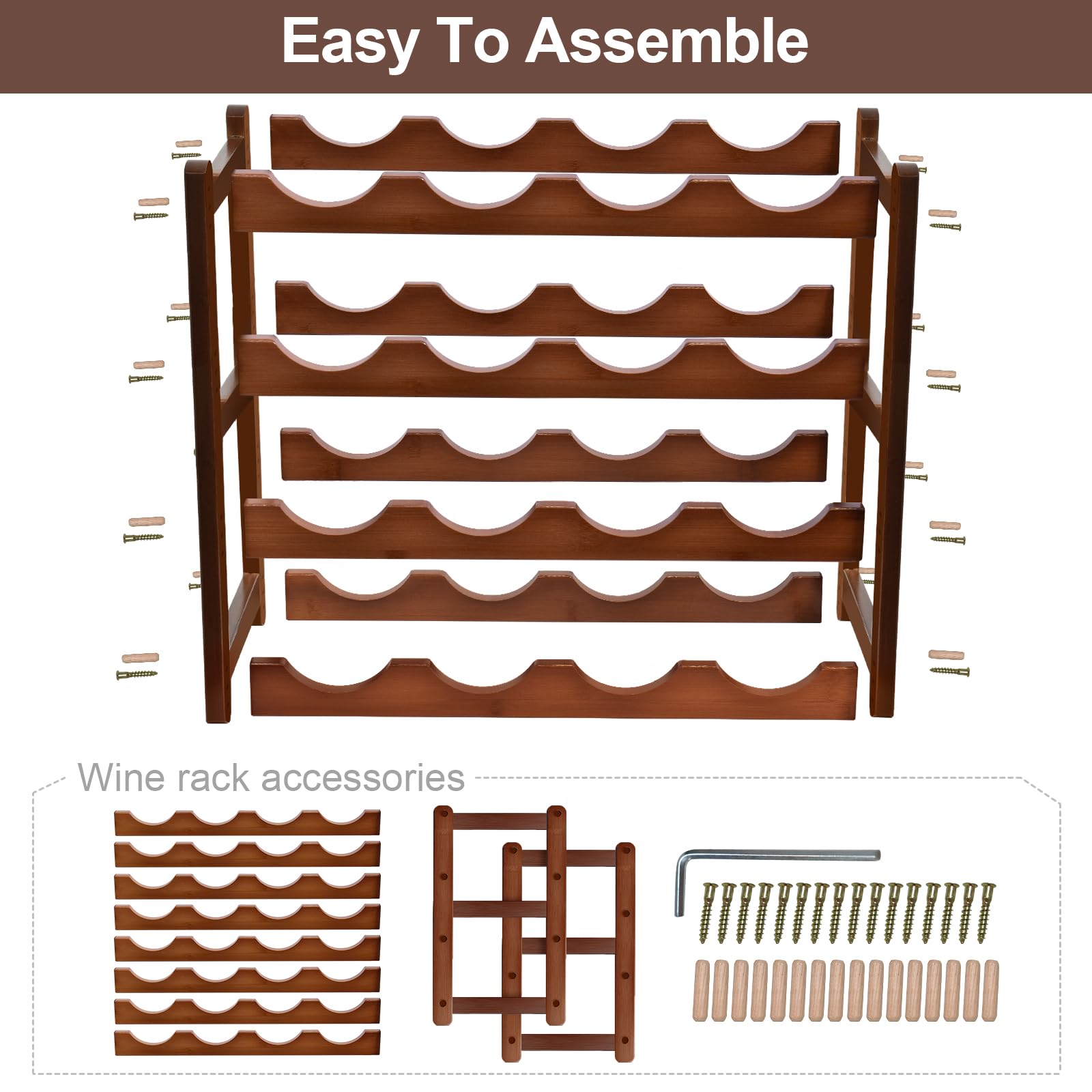 Easy To Assemble

Wine rack accessories