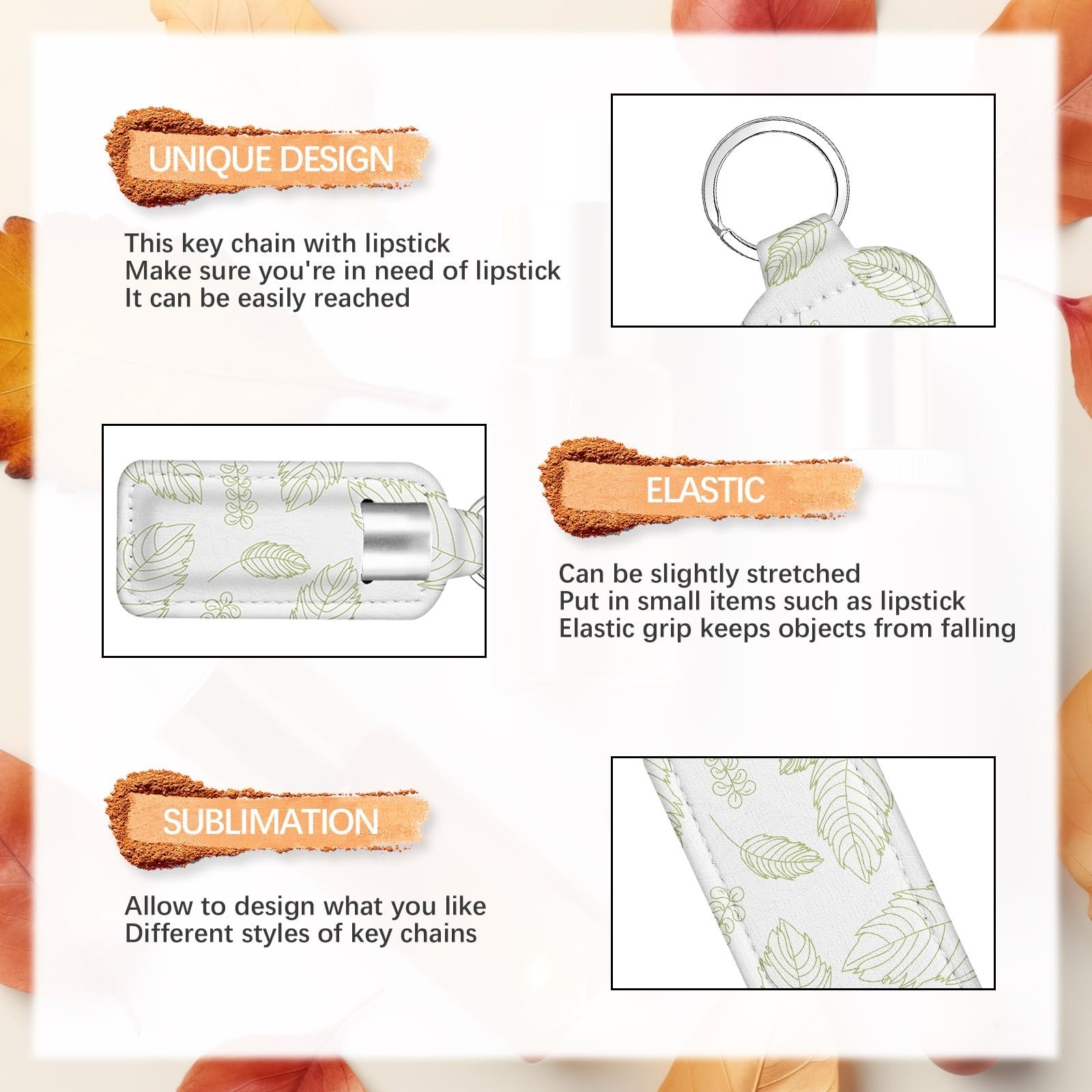 UNIQUE DESIGN

This key chain with lipstick
Make sure you're in need of lipstick
It can be easily reached

ELASTIC

Can be slightly stretched
Put in small items such as lipstick
Elastic grip keeps objects from falling

SUBLIMATION

Allow to design what you like
Different styles of key chains