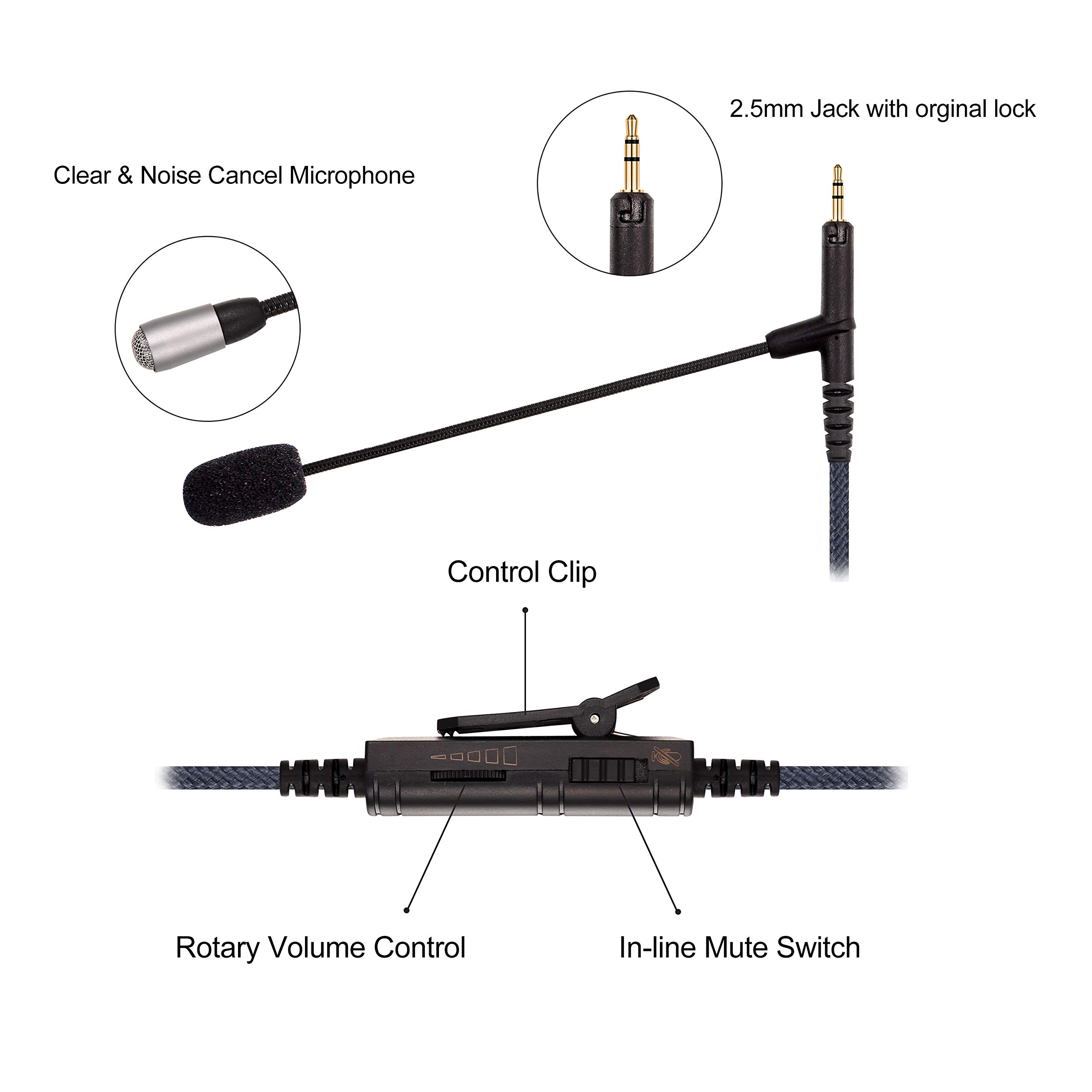 2.5mm Jack with orginal lock

Clear & Noise Cancel Microphone

Control Clip

Rotary Volume Control

In-line Mute Switch