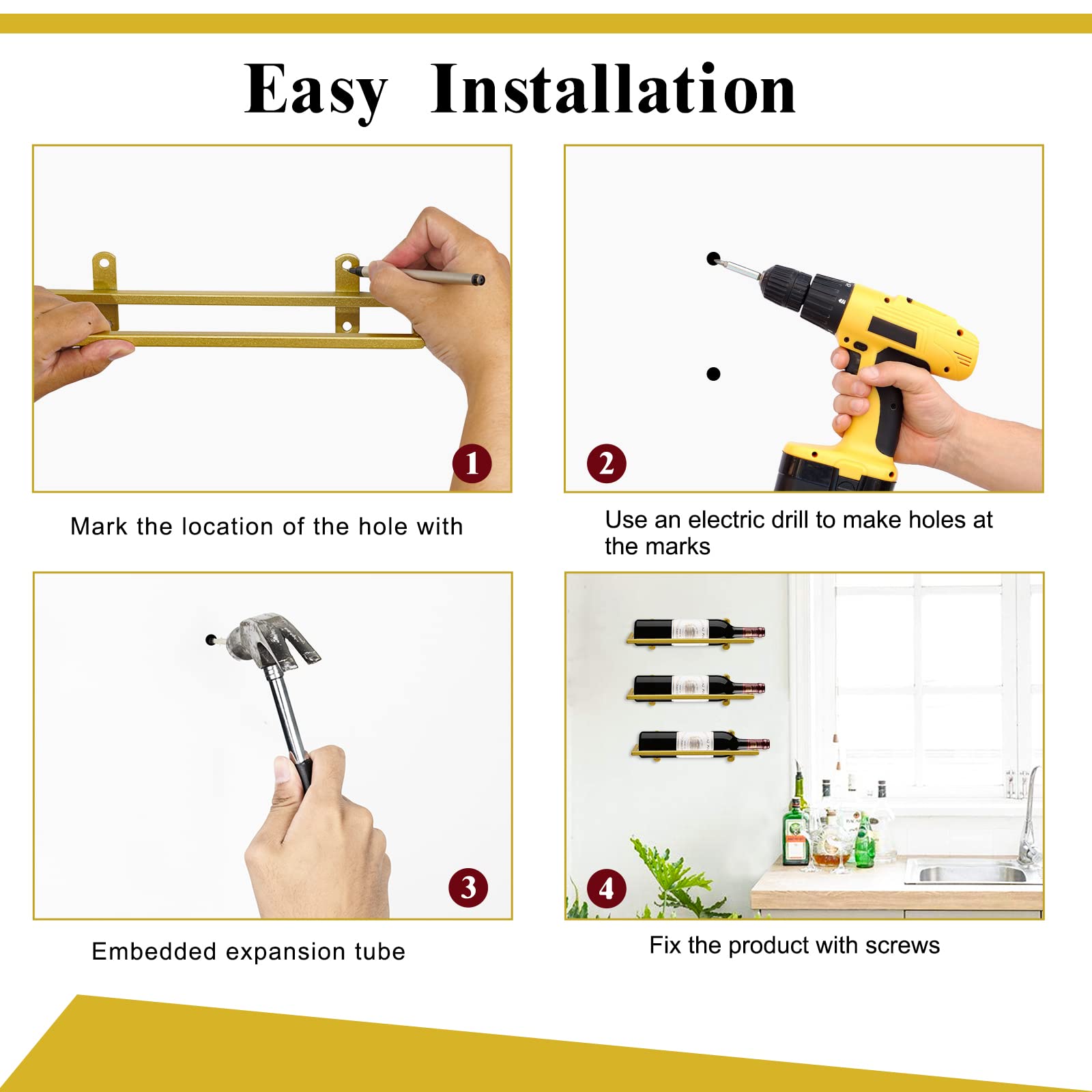 Easy Installation

1

Mark the location of the hole with

2

Use an electric drill to make holes at the marks

3

Embedded expansion tube

4

Fix the product with screws